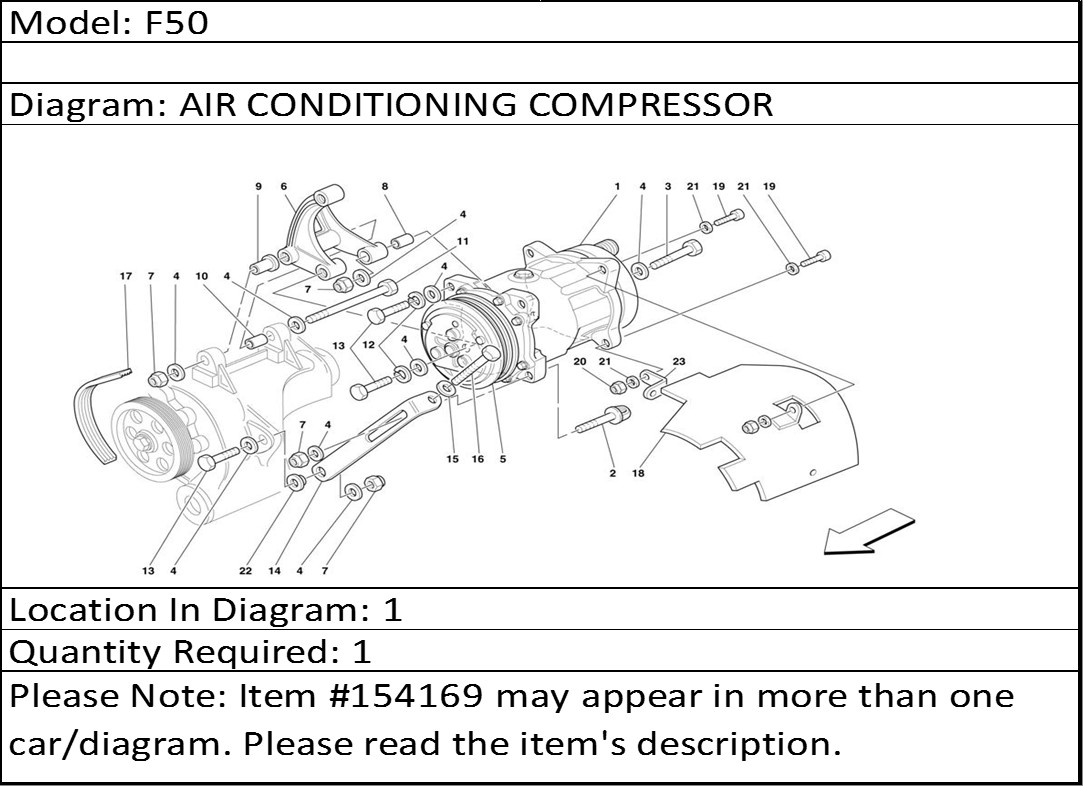 Model: F50

Diagram: AIR CONDITIONING COMPRESSOR

9 6 8 1 4 3 21 19 21 19
4
11
17 7 4 10 4 7 4
13 12 4
20 21 23
7 4
15 16 5
2 18
13 4 22 14 4 7

Location In Diagram: 1
Quantity Required: 1
Please Note: Item #154169 may appear in more than one car/diagram. Please read the item's description.