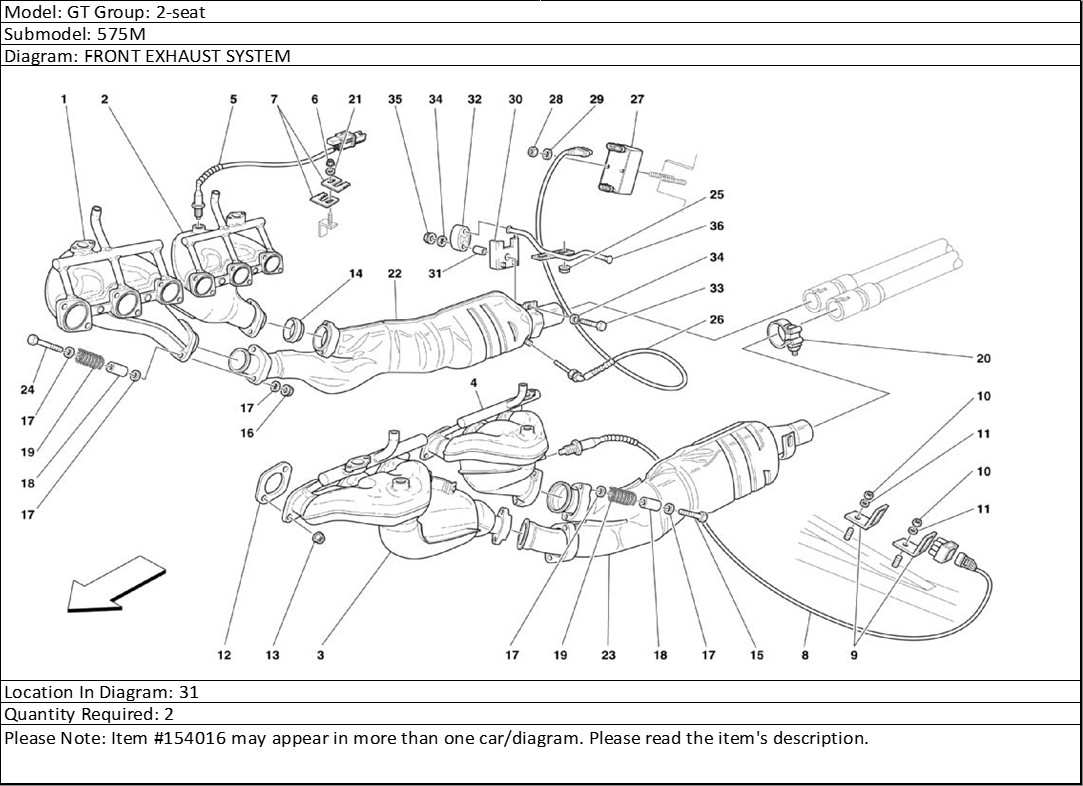 Model: GT Group: 2-seat
Submodel: 575M
Diagram: FRONT EXHAUST SYSTEM

1 2 5 7 6 21 35 34 32 30 28 29 27

25
36
34
33
26
14 22
31
20
24
17
19
18
17
17
16
4
10
11
10
11

12 13 3 17 19 23 18 17 15 8 9

Location In Diagram: 31
Quantity Required: 2
Please Note: Item #154016 may appear in more than one car/diagram. Please read the item's description.