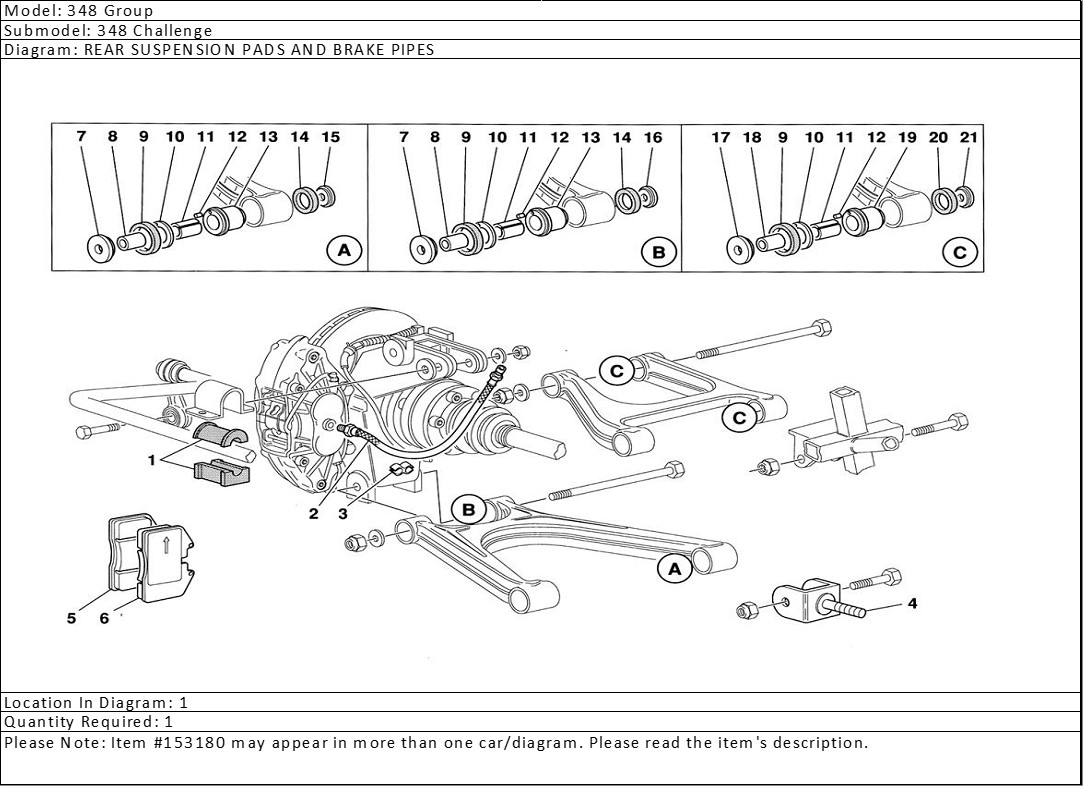 Model: 348 Group
Submodel: 348 Challenge
Diagram: REAR SUSPENSION PADS AND BRAKE PIPES

7 8 9 10 11 12 13 14 15
A
7 8 9 10 11 12 13 14 16
B
17 18 9 10 11 12 19 20 21
C

C
C
1
2 3
B
A
4
5 6

Location In Diagram: 1
Quantity Required: 1
Please Note: Item #153180 may appear in more than one car/diagram. Please read the item's description.