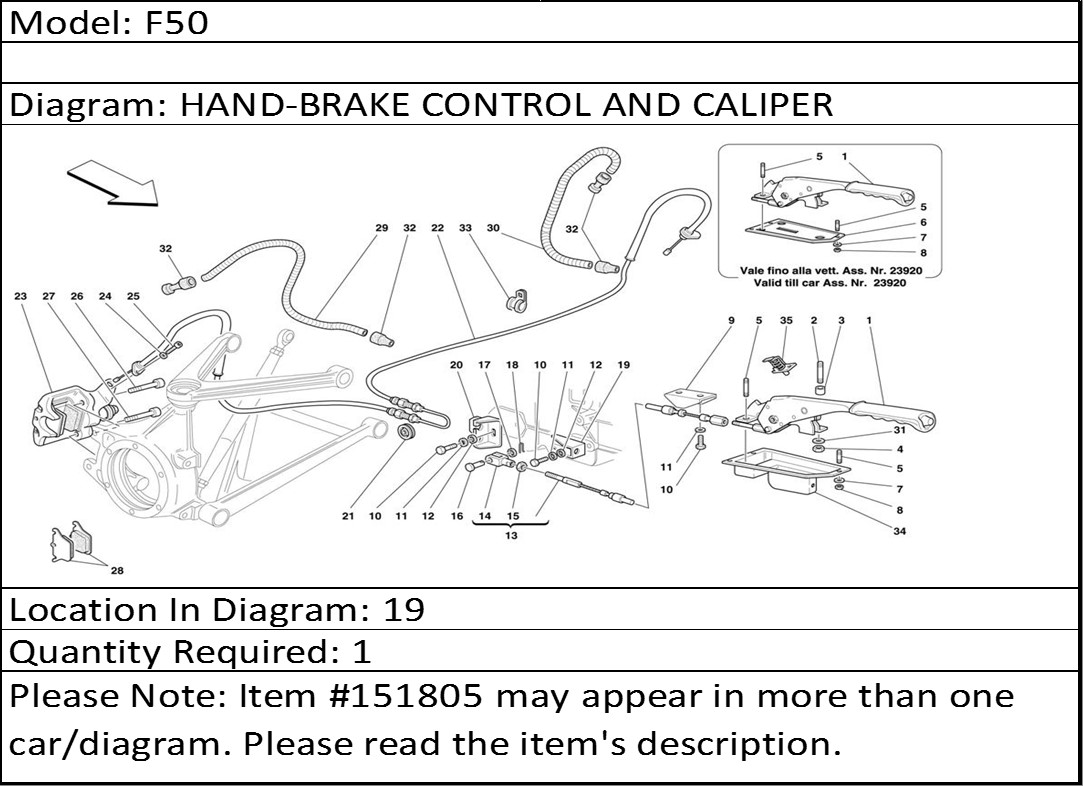 Model: F50

Diagram: HAND-BRAKE CONTROL AND CALIPER

5 1
5
6
7
8
Vale fino alla vett. Ass. Nr. 23920
Valid till car Ass. Nr. 23920

32
29 32 22 33 30
32
23 27 26 24 25
9 5 35 2 3 1
20 17 18 10 11 12 19
31
4
5
7
8
34
11
10
21 10 11 12 16 14 15
13
28

Location In Diagram: 19
Quantity Required: 1
Please Note: Item #151805 may appear in more than one car/diagram. Please read the item's description.