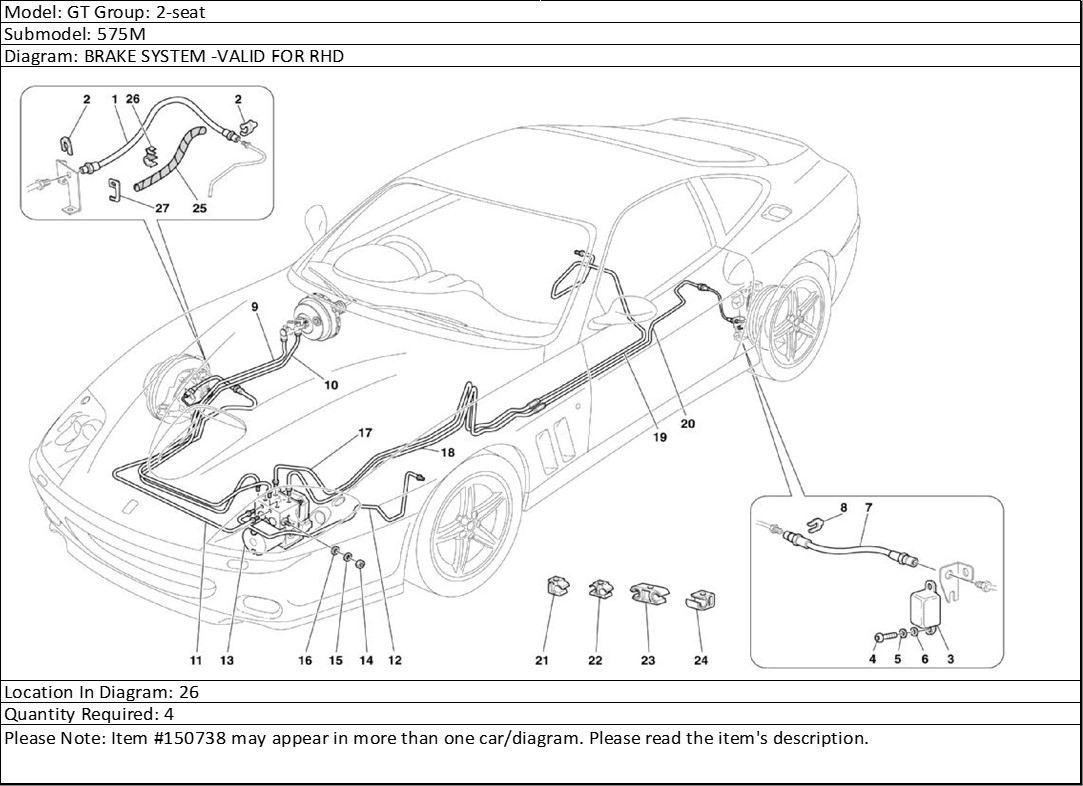 Model: GT Group: 2-seat
Submodel: 575M
Diagram: BRAKE SYSTEM -VALID FOR RHD

2 1 26 2
27 25
9
10
17
18
19
20
8 7
11 13 16 15 14 12
21 22 23 24
4 5 6 3

Location In Diagram: 26
Quantity Required: 4
Please Note: Item #150738 may appear in more than one car/diagram. Please read the item's description.