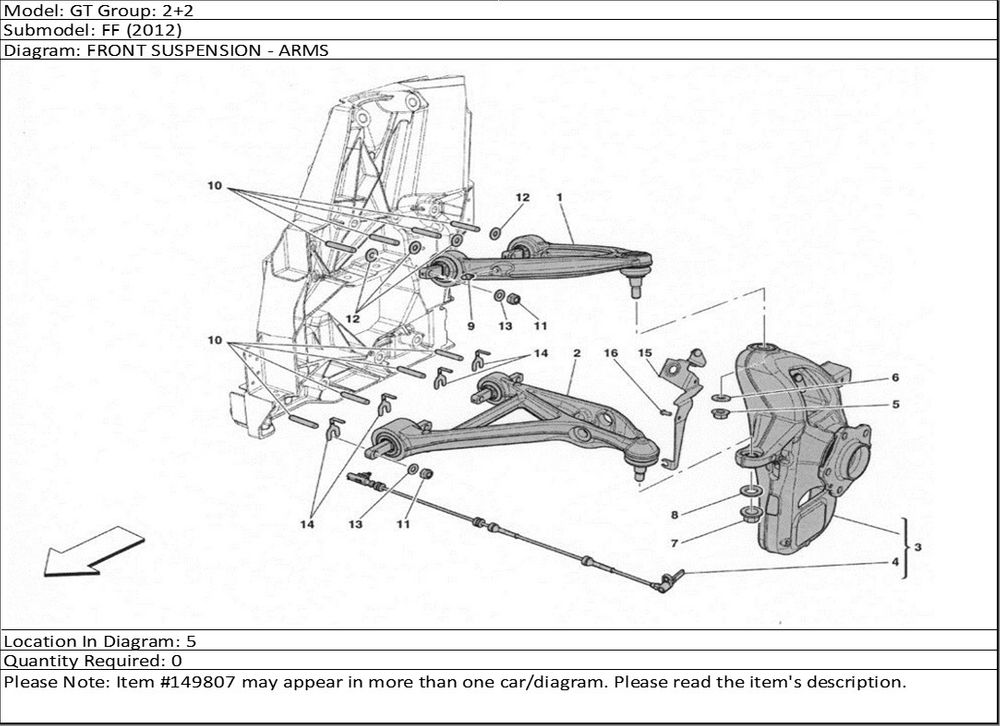 Model: GT Group: 2+2
Submodel: FF (2012)
Diagram: FRONT SUSPENSION - ARMS

10
12
1
12
9
13
11
10
14
2
16
15
6
5
14
13
11
8
7
3
4

Location In Diagram: 5
Quantity Required: 0
Please Note: Item #149807 may appear in more than one car/diagram. Please read the item's description.