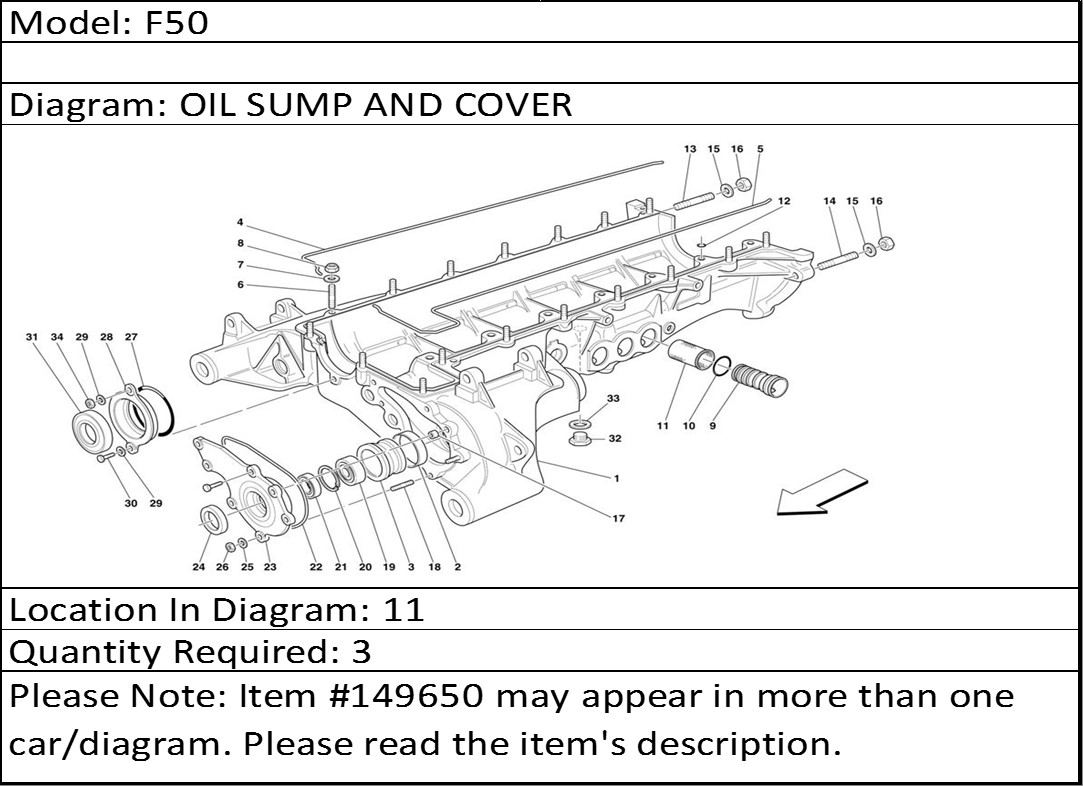 Model: F50

Diagram: OIL SUMP AND COVER

13 15 16 5
12
14 15 16
4
8
7
6
31 34 29 28 27
33
32
11 10 9
1
17
30 29
24 26 25 23 22 21 20 19 3 18 2

Location In Diagram: 11
Quantity Required: 3
Please Note: Item #149650 may appear in more than one car/diagram. Please read the item's description.