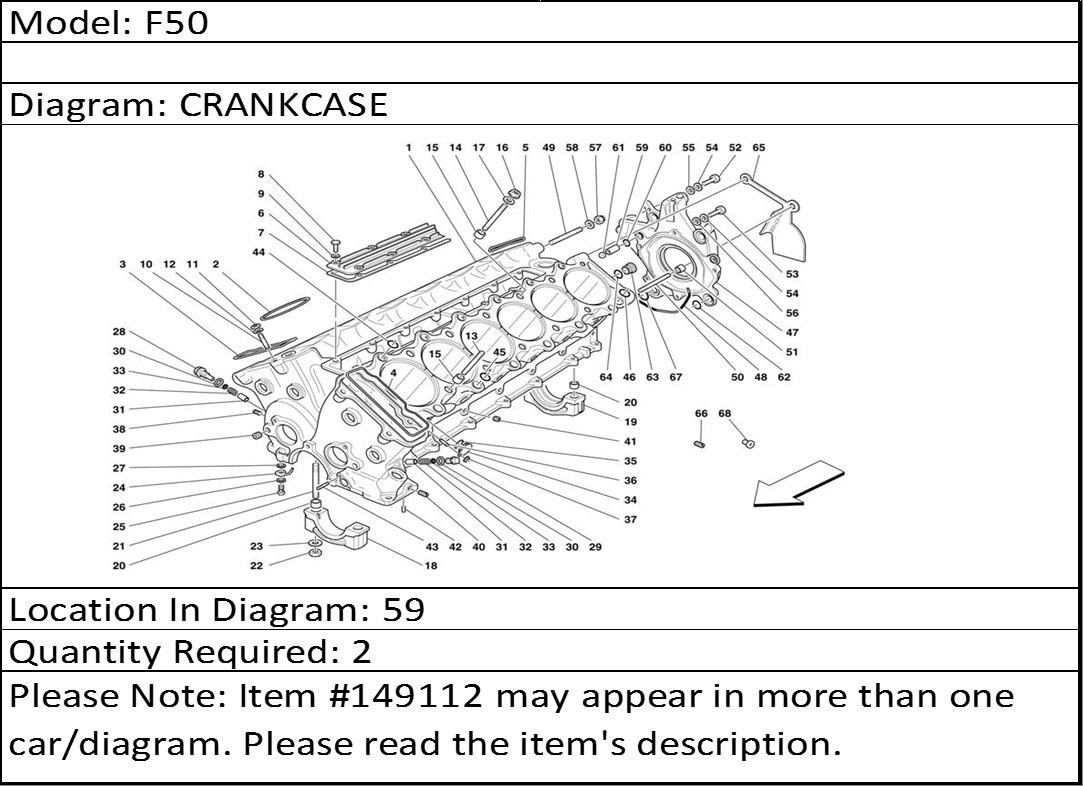 Model: F50

Diagram: CRANKCASE

1 15 14 17 16 5 49 58 57 61 59 60 55 54 52 65

8
9
6
7
44

3 10 12 11 2

53
54
56
47
51

28
30
33
32
31
38
39
27
24
26
25
21
20

13
45
15
4

64 46 63 67 50 48 62

20
19
41
35
36
34
37

66 68

23
22

43 42 40 31 32 33 30 29

18

Location In Diagram: 59

Quantity Required: 2

Please Note: Item #149112 may appear in more than one car/diagram. Please read the item's description.