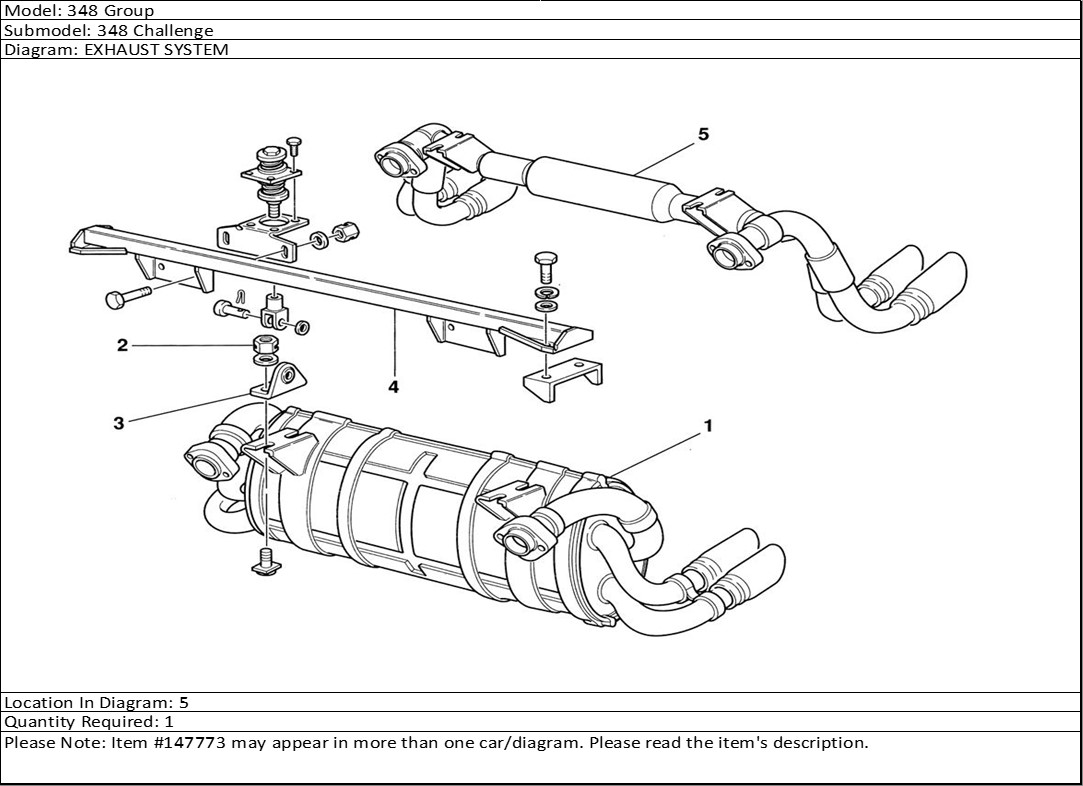 Model: 348 Group
Submodel: 348 Challenge
Diagram: EXHAUST SYSTEM

5
2
4
3
1

Location In Diagram: 5
Quantity Required: 1
Please Note: Item #147773 may appear in more than one car/diagram. Please read the item's description.