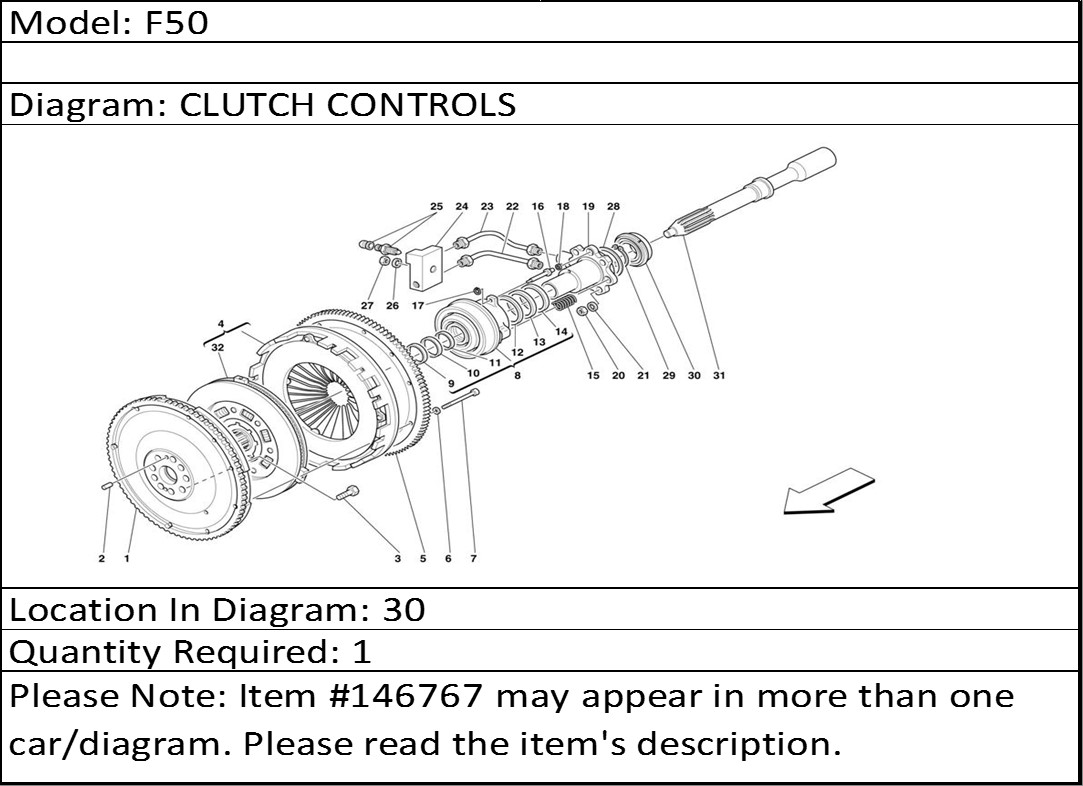 Model: F50

Diagram: CLUTCH CONTROLS

25 24 23 22 16 18 19 28
27 26 17
4
32
11 12 13 14
9 10 8
15 20 21 29 30 31
2 1 3 5 6 7

Location In Diagram: 30
Quantity Required: 1
Please Note: Item #146767 may appear in more than one car/diagram. Please read the item's description.