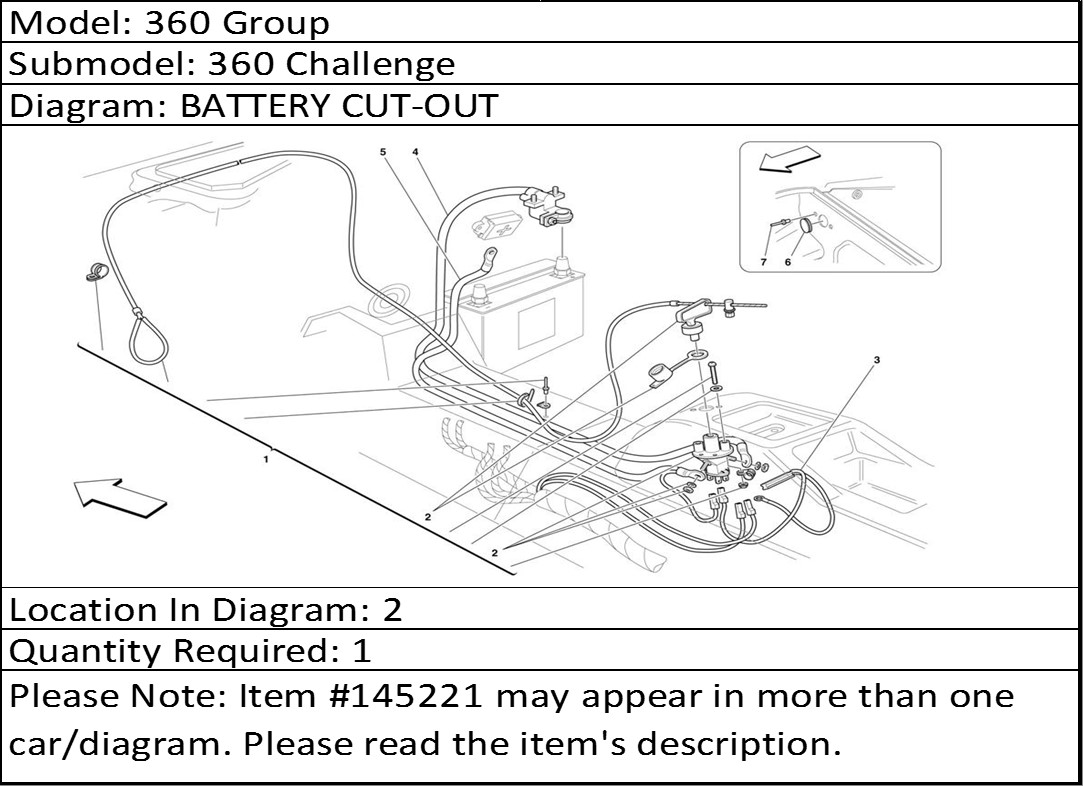 Model: 360 Group

Submodel: 360 Challenge

Diagram: BATTERY CUT-OUT

5 4

7 6

3

1

2

2

Location In Diagram: 2

Quantity Required: 1

Please Note: Item #145221 may appear in more than one car/diagram. Please read the item's description.