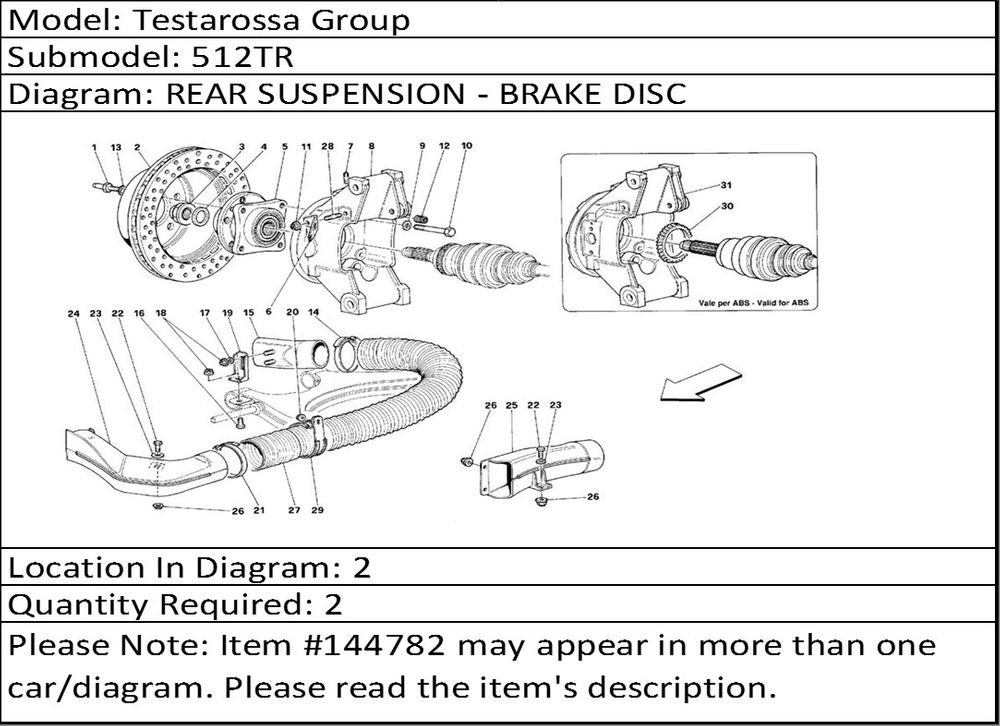 Model: Testarossa Group
Submodel: 512TR
Diagram: REAR SUSPENSION - BRAKE DISC

1 13 2 3 4 5 11 28 7 8 9 12 10

31
30

Vale per ABS - Valid for ABS

24 23 22 16 18 17 19 15 6 20 14

26 25 22 23

26

26 21 27 29

Location In Diagram: 2
Quantity Required: 2
Please Note: Item #144782 may appear in more than one car/diagram. Please read the item's description.