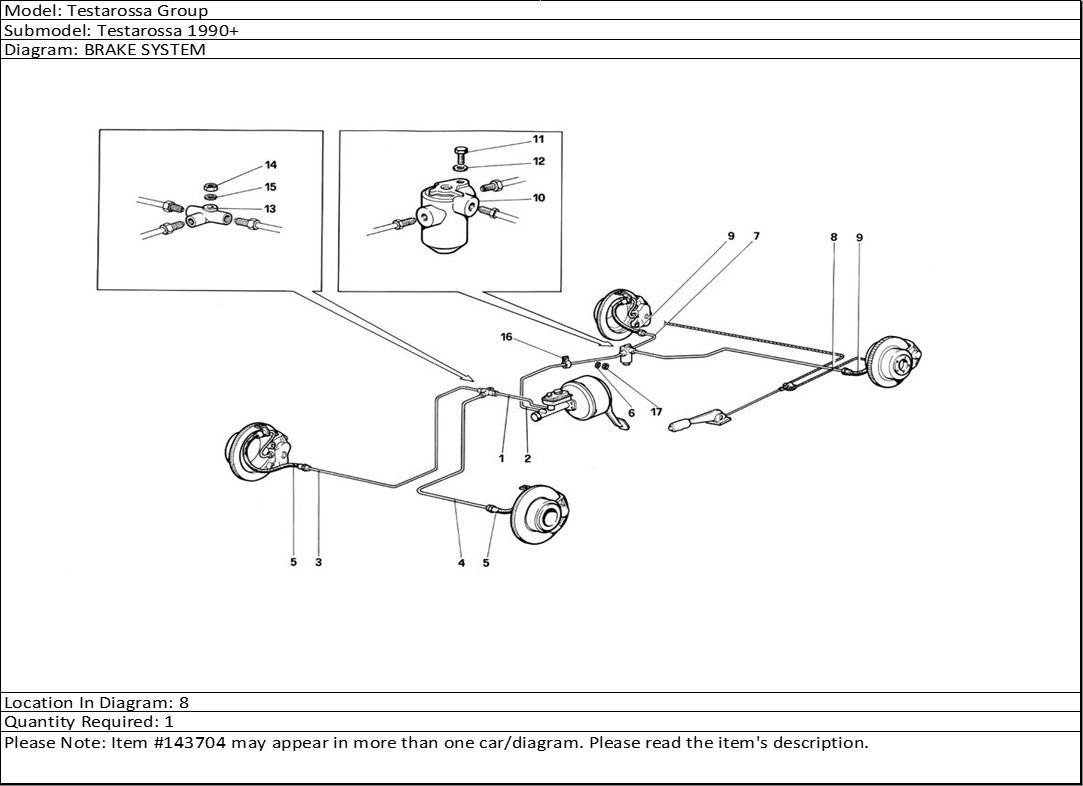 Model: Testarossa Group
Submodel: Testarossa 1990+
Diagram: BRAKE SYSTEM

14
15
13
11
12
10
9
7
8
9
16
6
17
1
2
5
3
4
5

Location In Diagram: 8
Quantity Required: 1
Please Note: Item #143704 may appear in more than one car/diagram. Please read the item's description.