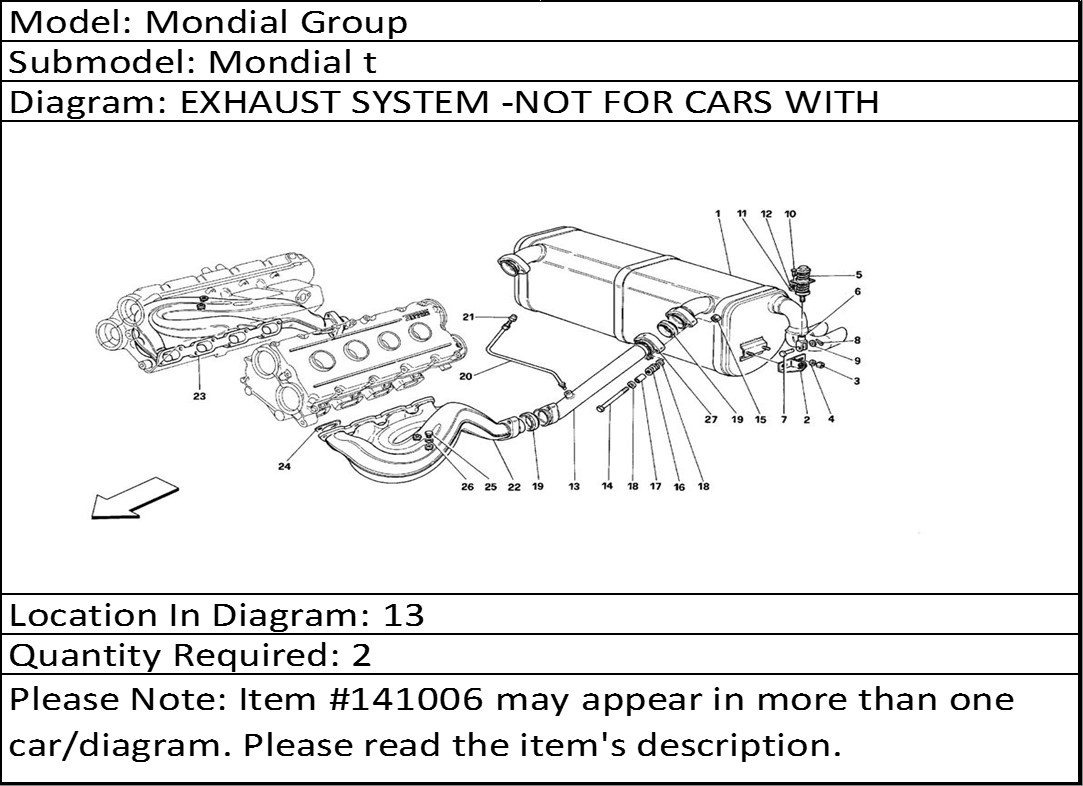 Model: Mondial Group
Submodel: Mondial t
Diagram: EXHAUST SYSTEM -NOT FOR CARS WITH

1 11 12 10
5
6
8
9
3
21
20
23
24
27 19 15 7 2 4
26 25 22 19 13 14 18 17 16 18

Location In Diagram: 13
Quantity Required: 2
Please Note: Item #141006 may appear in more than one car/diagram. Please read the item's description.