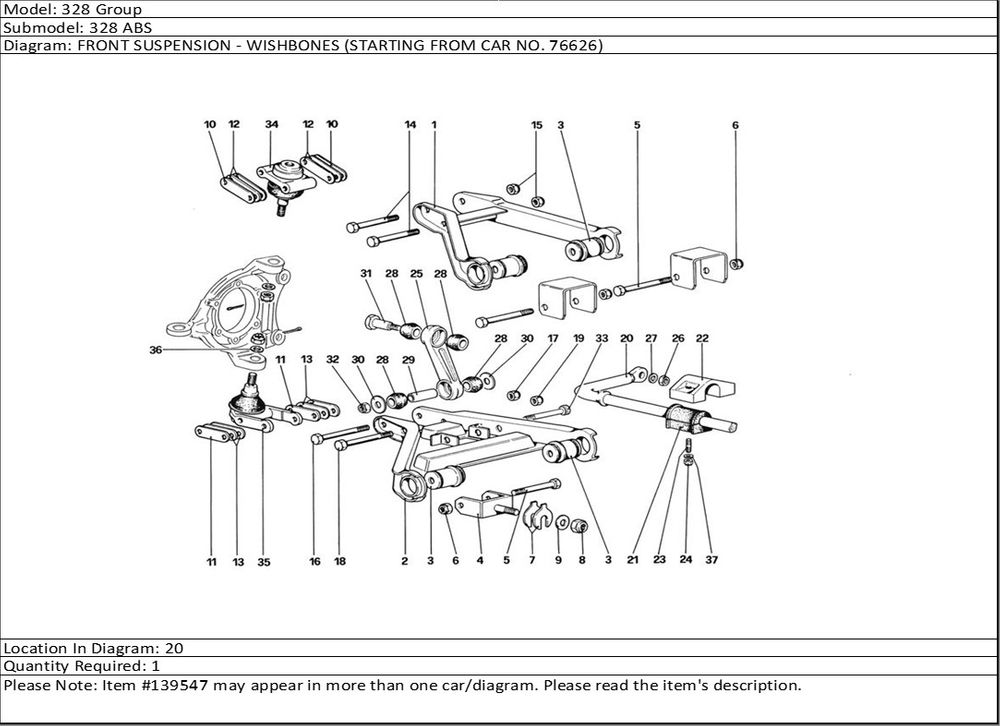 Model: 328 Group
Submodel: 328 ABS
Diagram: FRONT SUSPENSION - WISHBONES (STARTING FROM CAR NO. 76626)

10 12 34 12 10 14 1 15 3 5 6

31 28 25 28

36

11 13 32 30 28 29 28 30 17 19 33 20 27 26 22

11 13 35 16 18 2 3 6 4 5 7 9 8 3 21 23 24 37

Location In Diagram: 20
Quantity Required: 1
Please Note: Item #139547 may appear in more than one car/diagram. Please read the item's description.