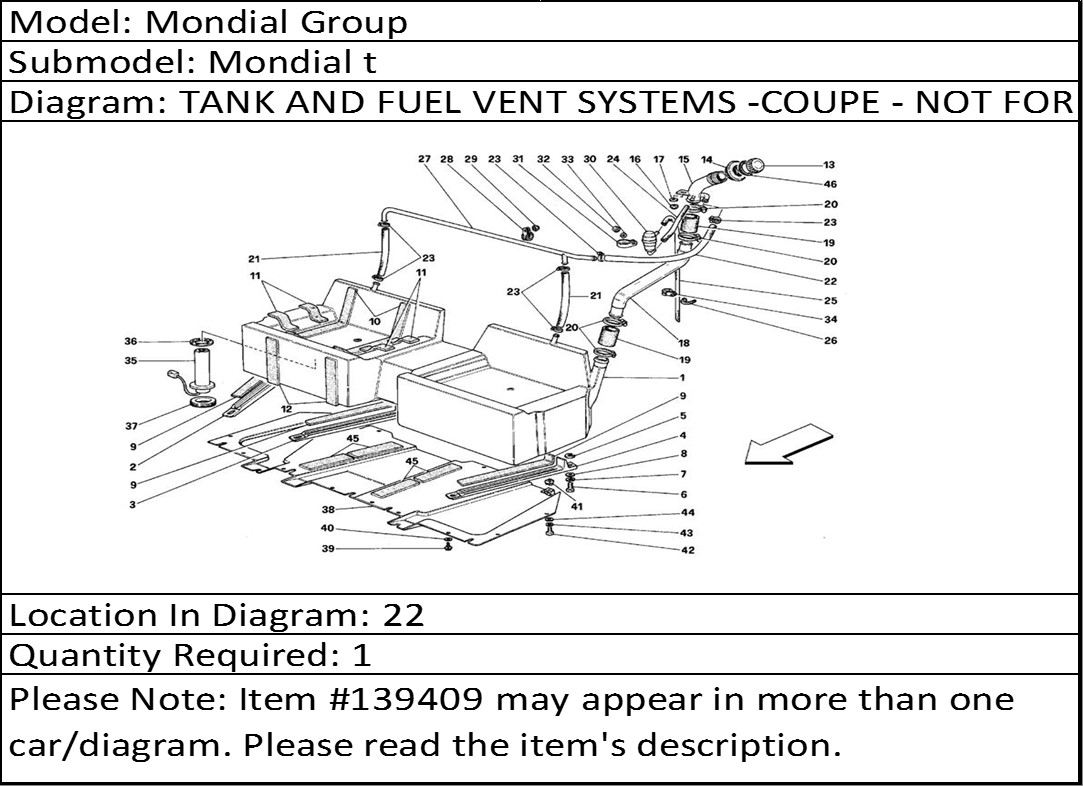 Model: Mondial Group

Submodel: Mondial t

Diagram: TANK AND FUEL VENT SYSTEMS -COUPE - NOT FOR

27 28 29 23 31 32 33 30 24 16 17 15 14 13 46 20 23 19 20 22 25 34 26 21 23 11 11 10 23 21 20 18 19 1 36 35 37 9 2 9 3 12 45 45 38 40 39 9 5 4 8 7 6 41 44 43 42

Location In Diagram: 22

Quantity Required: 1

Please Note: Item #139409 may appear in more than one car/diagram. Please read the item's description.