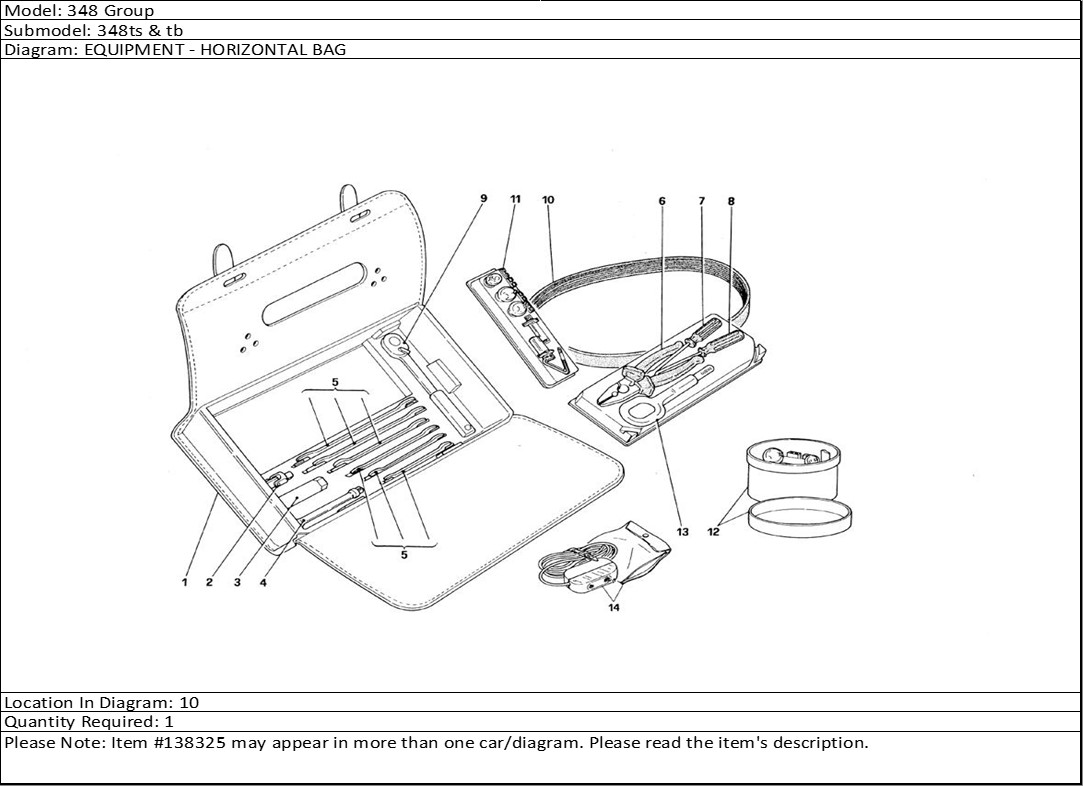 Model: 348 Group
Submodel: 348ts & tb
Diagram: EQUIPMENT - HORIZONTAL BAG

9 11 10 6 7 8

5

5

1 2 3 4

13 12

14

Location In Diagram: 10
Quantity Required: 1
Please Note: Item #138325 may appear in more than one car/diagram. Please read the item's description.