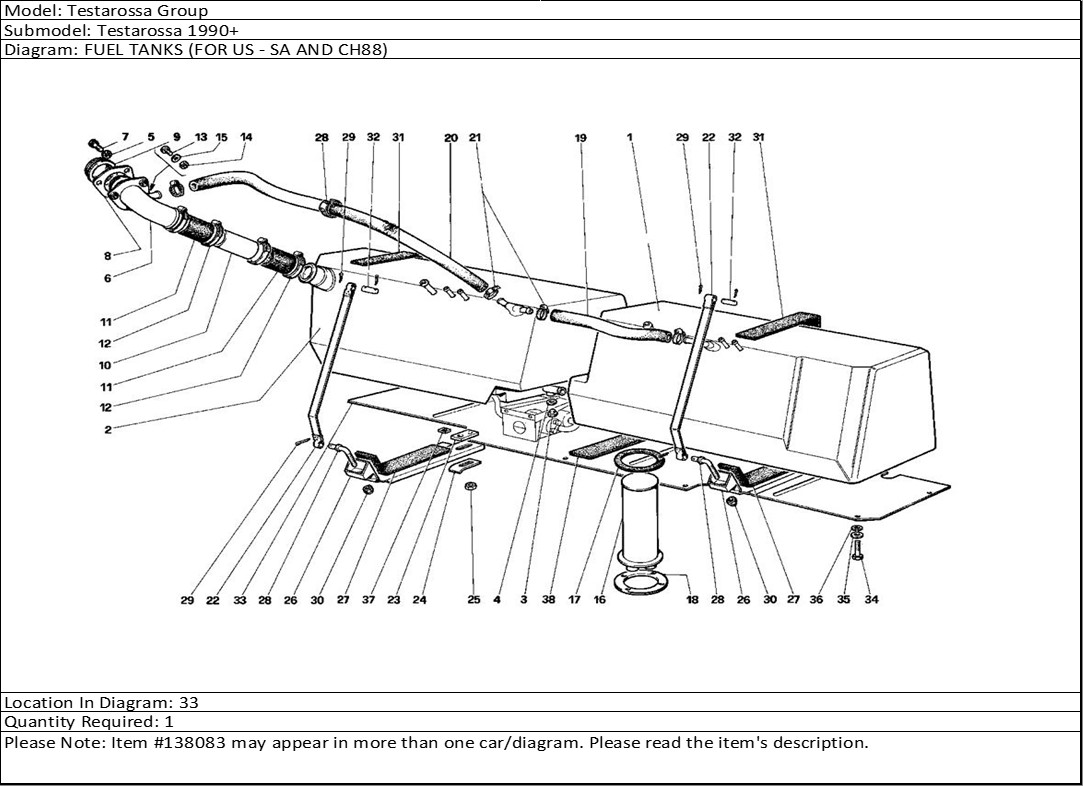 Model: Testarossa Group
Submodel: Testarossa 1990+
Diagram: FUEL TANKS (FOR US - SA AND CH88)

7 5 9 13 15 14 28 29 32 31 20 21 19 1 29 22 32 31

8
6
11
12
10
11
12
2

29 22 33 28 26 30 27 37 23 24 25 4 3 38 17 16 18 28 26 30 27 36 35 34

Location In Diagram: 33
Quantity Required: 1
Please Note: Item #138083 may appear in more than one car/diagram. Please read the item's description.