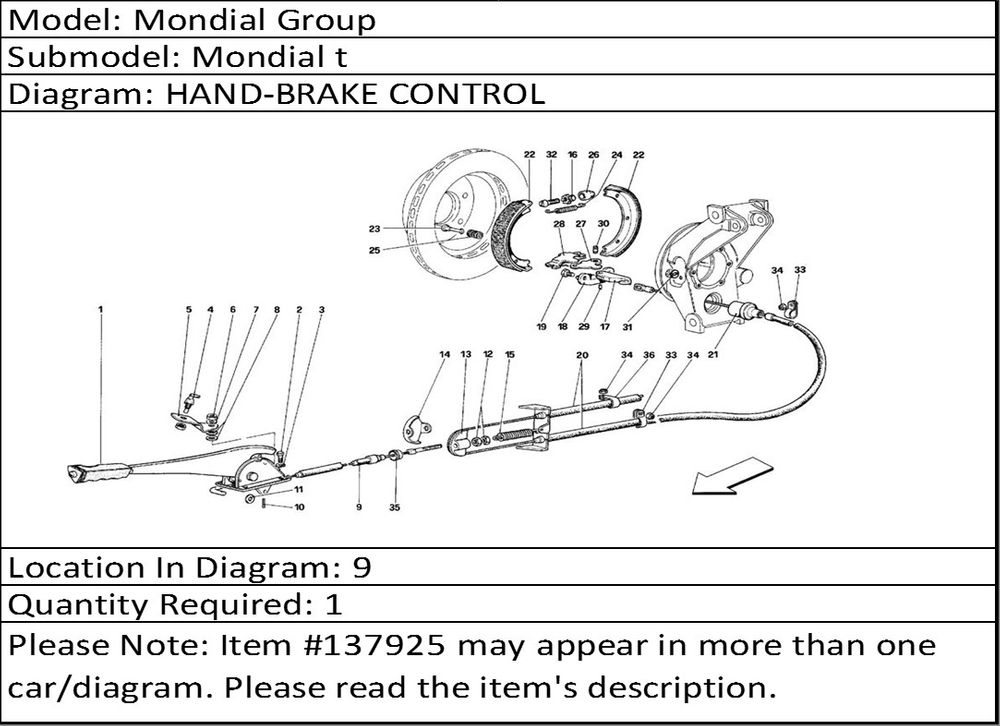 Model: Mondial Group

Submodel: Mondial t

Diagram: HAND-BRAKE CONTROL

22 32 16 26 24 22
23
25
28 27 30
34 33
19 18 29 17 31
1
5 4 6 7 8 2 3
14 13 12 15
20
34 36 33 34 21
11
10
9
35

Location In Diagram: 9

Quantity Required: 1

Please Note: Item #137925 may appear in more than one car/diagram. Please read the item's description.