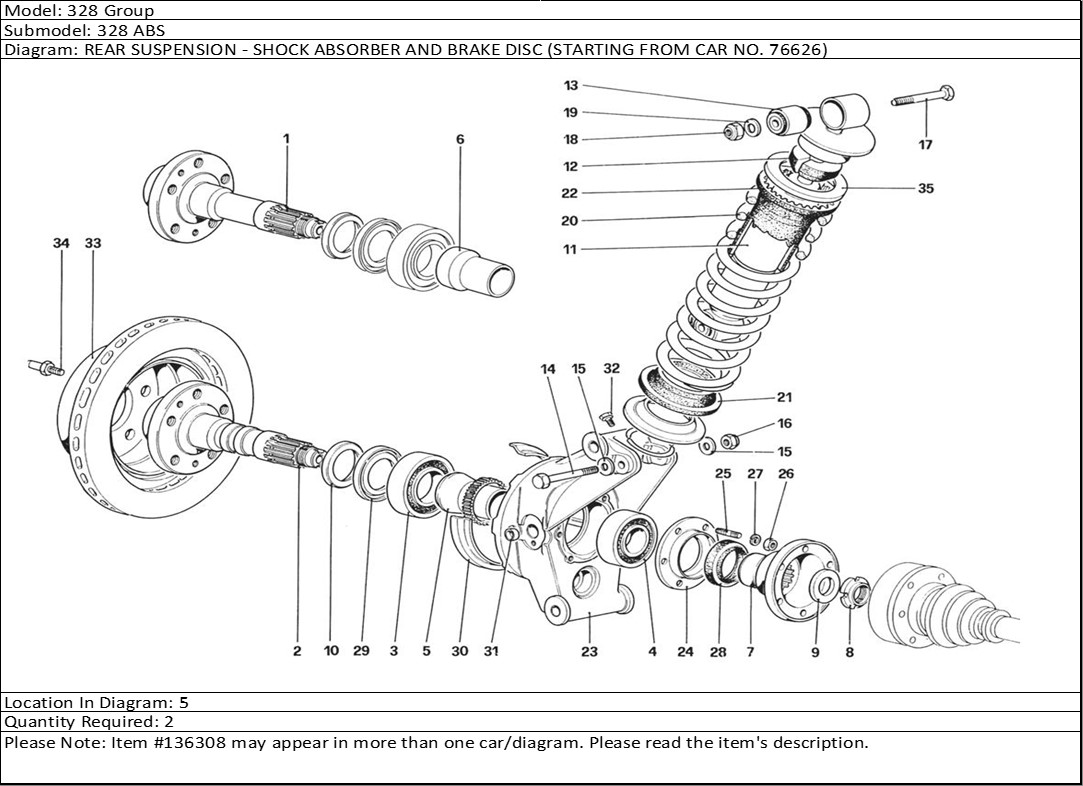 Model: 328 Group
Submodel: 328 ABS
Diagram: REAR SUSPENSION - SHOCK ABSORBER AND BRAKE DISC (STARTING FROM CAR NO. 76626)

13
19
18
12
22
20
11
17
35
1
6
34
33
14
15
32
21
16
15
25
27
26
2
10
29
3
5
30
31
23
4
24
28
7
9
8

Location In Diagram: 5
Quantity Required: 2
Please Note: Item #136308 may appear in more than one car/diagram. Please read the item's description.