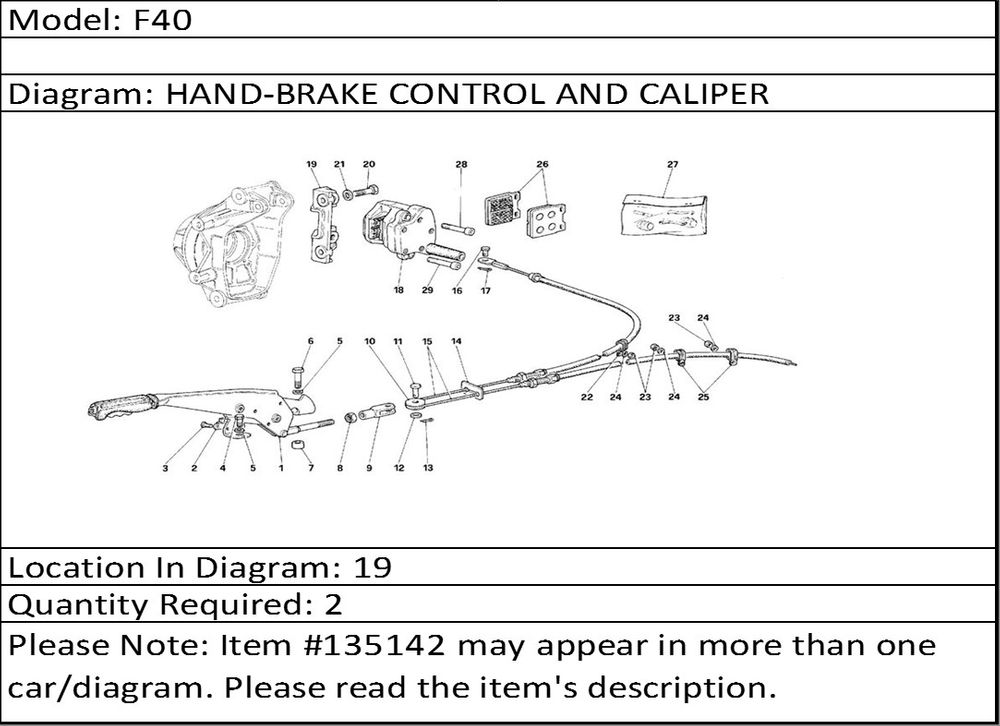 Model: F40

Diagram: HAND-BRAKE CONTROL AND CALIPER

19 21 20 28 26 27

18 29 16 17

23 24

6 5 10 11 15 14

22 24 23 24 25

3 2 4 5 1 7 8 9 12 13

Location In Diagram: 19

Quantity Required: 2

Please Note: Item #135142 may appear in more than one car/diagram. Please read the item's description.