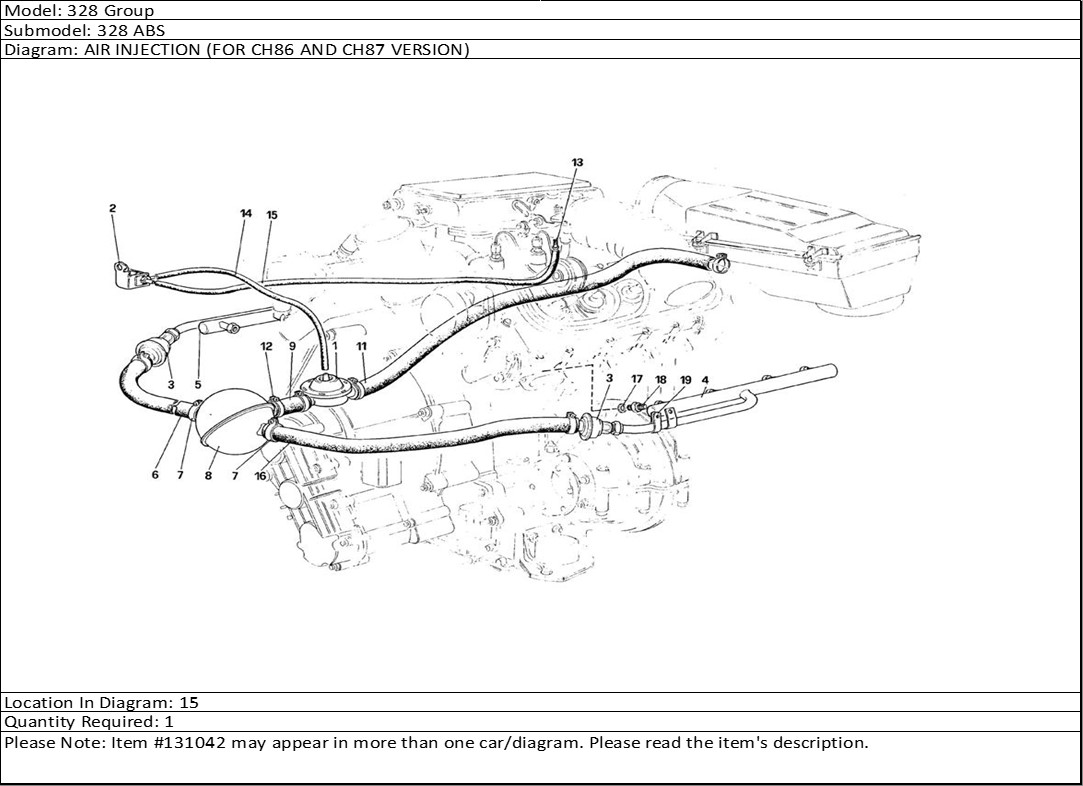 Model: 328 Group
Submodel: 328 ABS
Diagram: AIR INJECTION (FOR CH86 AND CH87 VERSION)

13
2
14
15
12
9
1
11
3
5
3
17
18
19
4
6
7
8
7
16

Location In Diagram: 15
Quantity Required: 1
Please Note: Item #131042 may appear in more than one car/diagram. Please read the item's description.