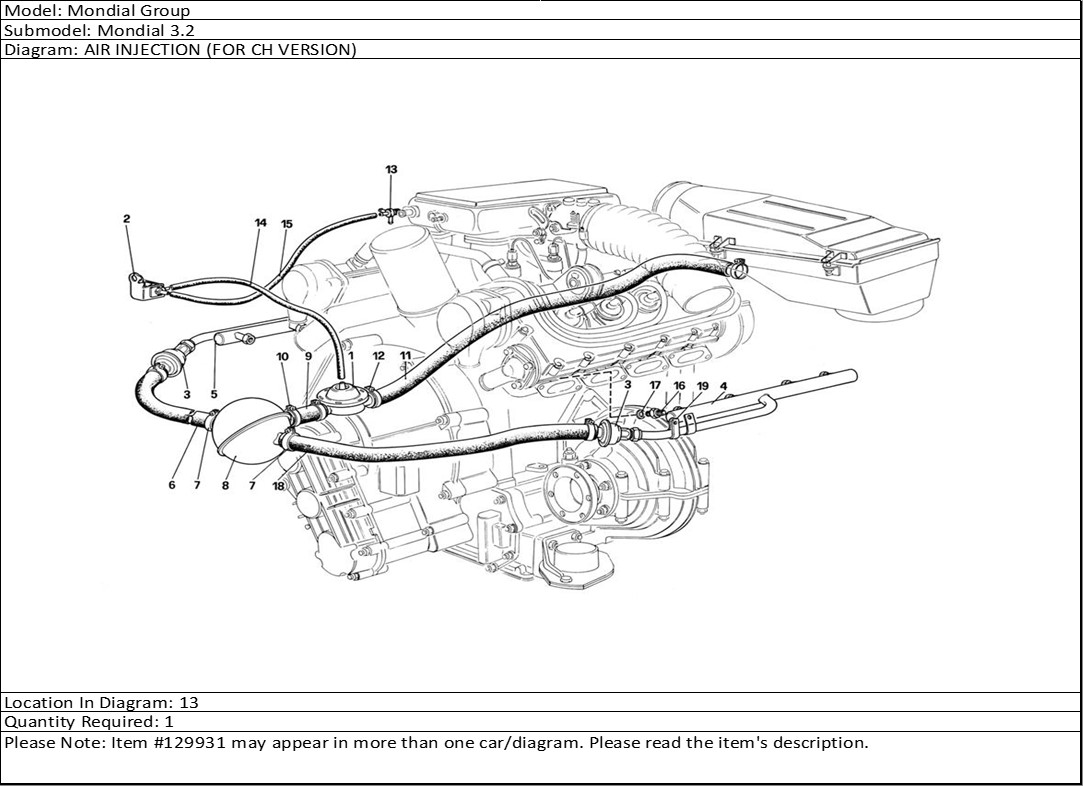 Model: Mondial Group
Submodel: Mondial 3.2
Diagram: AIR INJECTION (FOR CH VERSION)

13
2
14
15
10
9
1
12
11
3
5
3
17
16
19
4
6
7
8
7
18

Location In Diagram: 13
Quantity Required: 1
Please Note: Item #129931 may appear in more than one car/diagram. Please read the item's description.