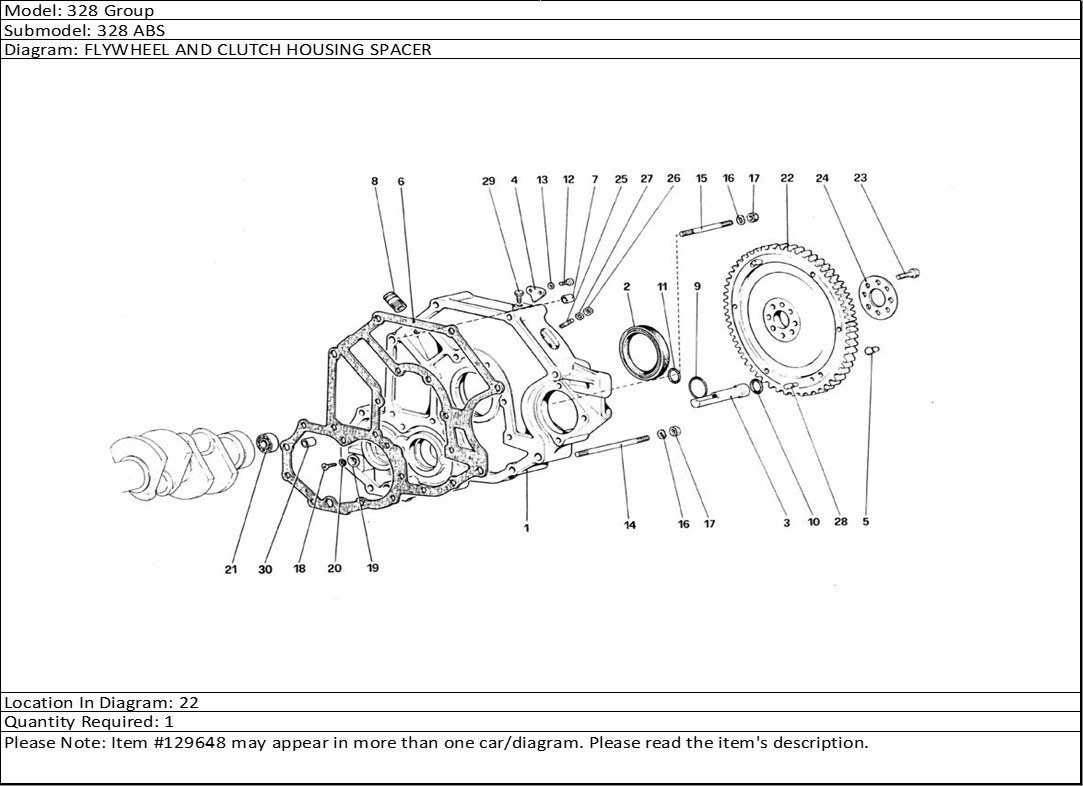 Model: 328 Group
Submodel: 328 ABS
Diagram: FLYWHEEL AND CLUTCH HOUSING SPACER

8 6 29 4 13 12 7 25 27 26 15 16 17 22 24 23
2 11 9
21 30 18 20 19 1 14 16 17 3 10 28 5

Location In Diagram: 22
Quantity Required: 1
Please Note: Item #129648 may appear in more than one car/diagram. Please read the item's description.