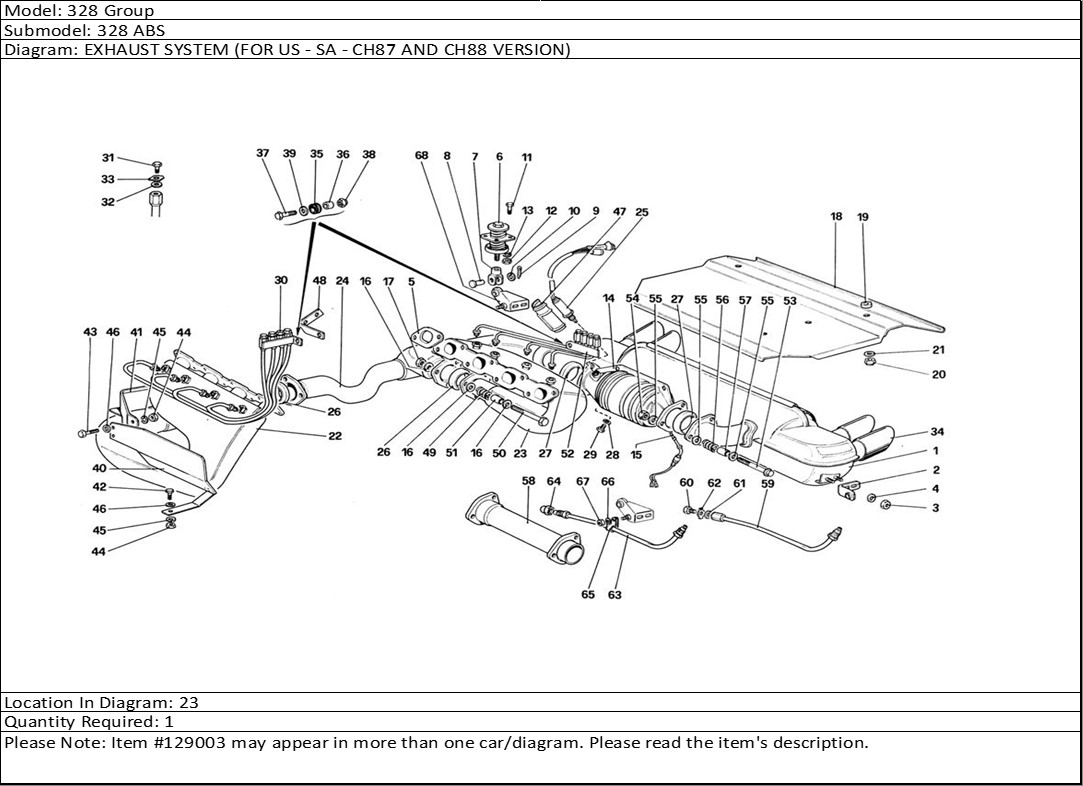 Model: 328 Group
Submodel: 328 ABS
Diagram: EXHAUST SYSTEM (FOR US - SA - CH87 AND CH88 VERSION)

31
33
32
37 39 35 36 38
68 8 7 6 11
13 12 10 9 47 25
18 19
30 48 24 16 17 5
14 54 55 27 55 56 57 55 53
43 46 41 45 44
21
20
26
22
26 16 49 51 16 50 23 27 52 29 28 15
34
1
2
4
3
40
42
46
45
44
58 64 67 66
60 62 61 59
65 63

Location In Diagram: 23
Quantity Required: 1
Please Note: Item #129003 may appear in more than one car/diagram. Please read the item's description.