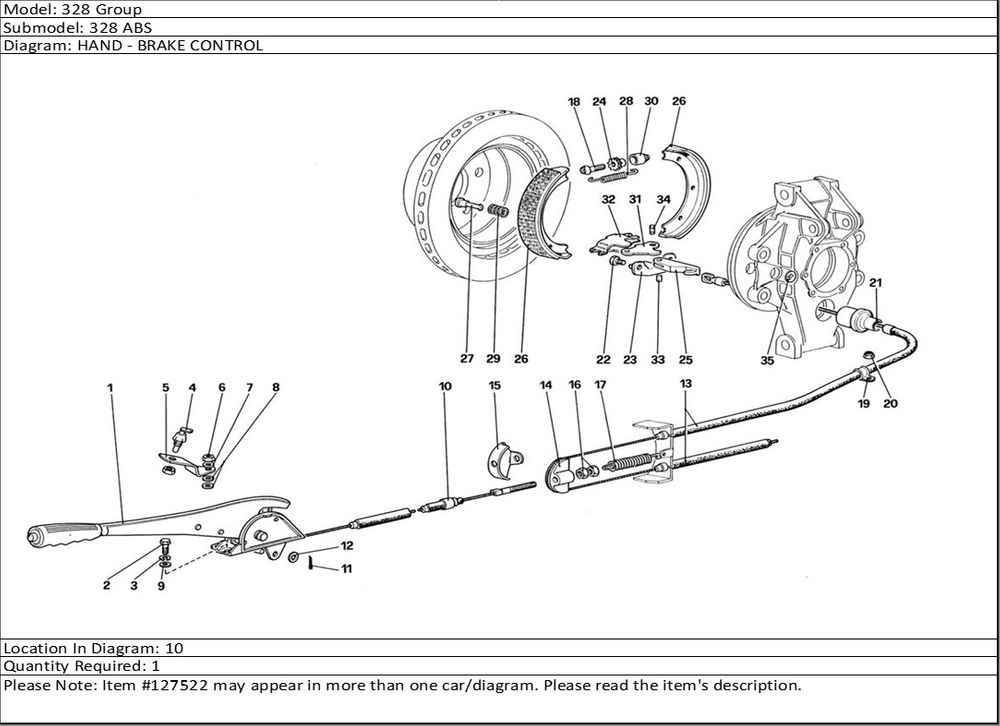 Model: 328 Group
Submodel: 328 ABS
Diagram: HAND - BRAKE CONTROL

18 24 28 30 26
32 31 34
21
27 29 26 22 23 33 25 35
1 5 4 6 7 8 10 15 14 16 17 13 19 20
12
11
2 3 9

Location In Diagram: 10
Quantity Required: 1
Please Note: Item #127522 may appear in more than one car/diagram. Please read the item's description.