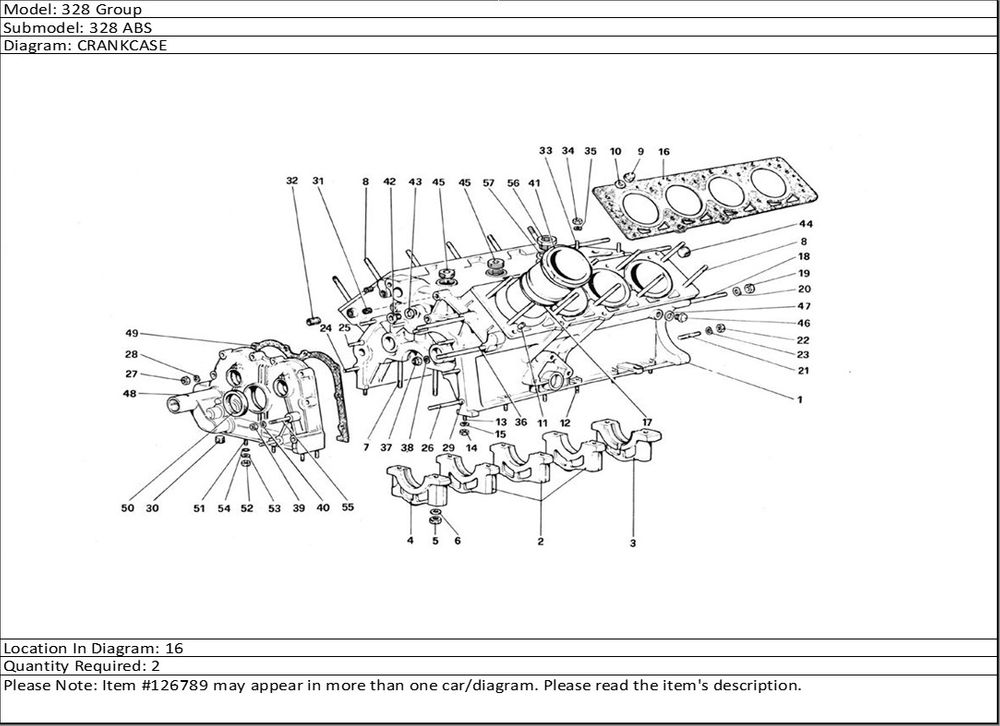 Model: 328 Group
Submodel: 328 ABS
Diagram: CRANKCASE

33 34 35 10 9 16
32 31 8 42 43 45 45 57 56 41
44
8
18
19
20
47
46
22
23
21
1
49
28
27
48
24 25
7 37 38 26 29 14 15 13 36 11 12 17
50 30 51 54 52 53 39 40 55
4 5 6 2 3

Location In Diagram: 16
Quantity Required: 2
Please Note: Item #126789 may appear in more than one car/diagram. Please read the item's description.