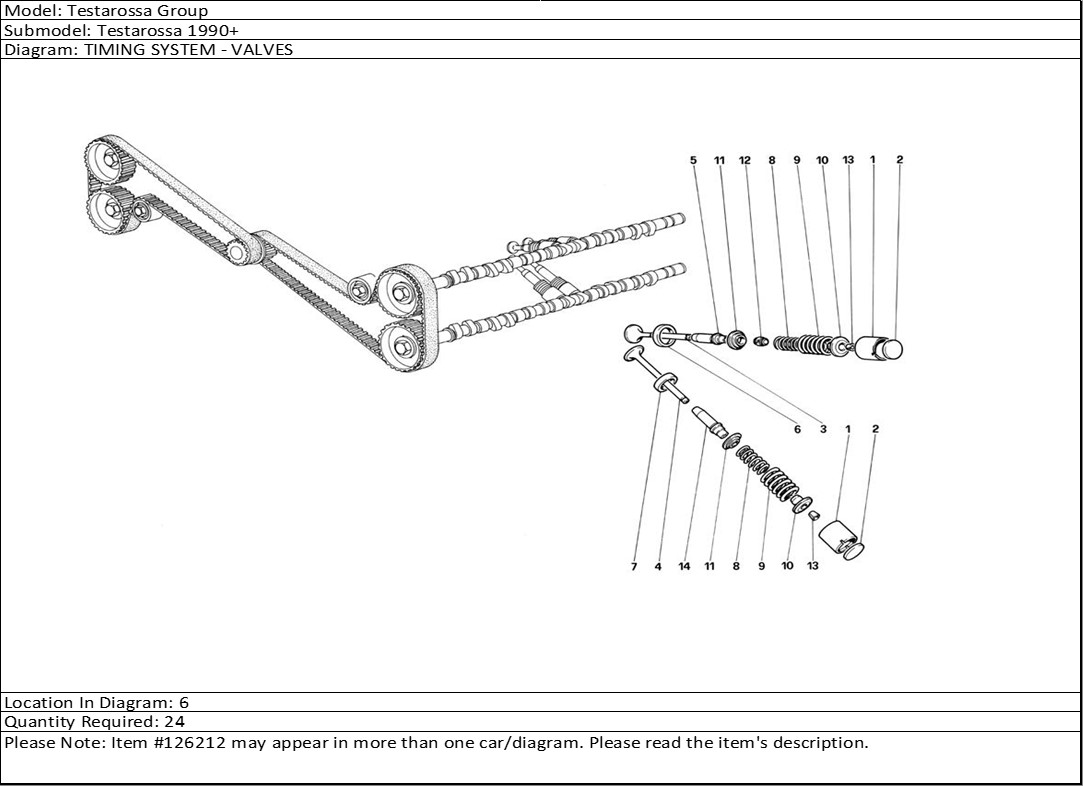 Model: Testarossa Group
Submodel: Testarossa 1990+
Diagram: TIMING SYSTEM - VALVES

5 11 12 8 9 10 13 1 2

6 3 1 2

7 4 14 11 8 9 10 13

Location In Diagram: 6
Quantity Required: 24
Please Note: Item #126212 may appear in more than one car/diagram. Please read the item's description.