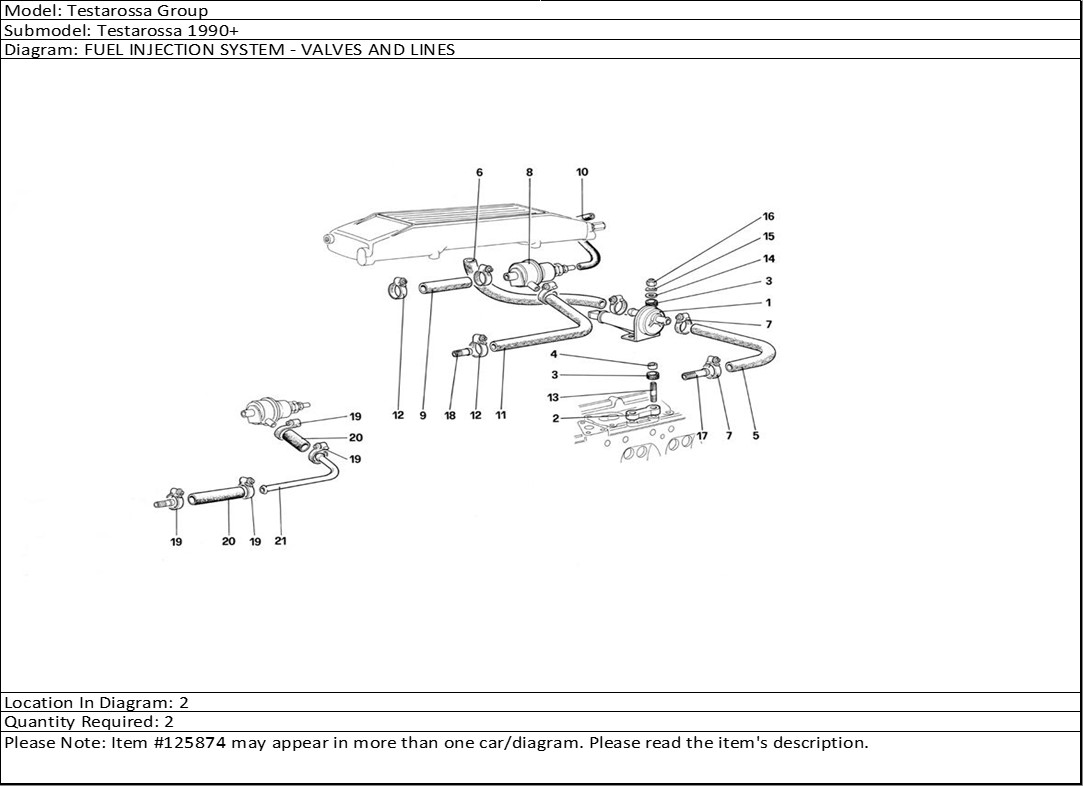 Model: Testarossa Group
Submodel: Testarossa 1990+
Diagram: FUEL INJECTION SYSTEM - VALVES AND LINES

6 8 10
16
15
14
3
1
7
4
3
13
2
12 9 18 12 11
17 7 5
19
20
19
19 20 19 21

Location In Diagram: 2
Quantity Required: 2
Please Note: Item #125874 may appear in more than one car/diagram. Please read the item's description.