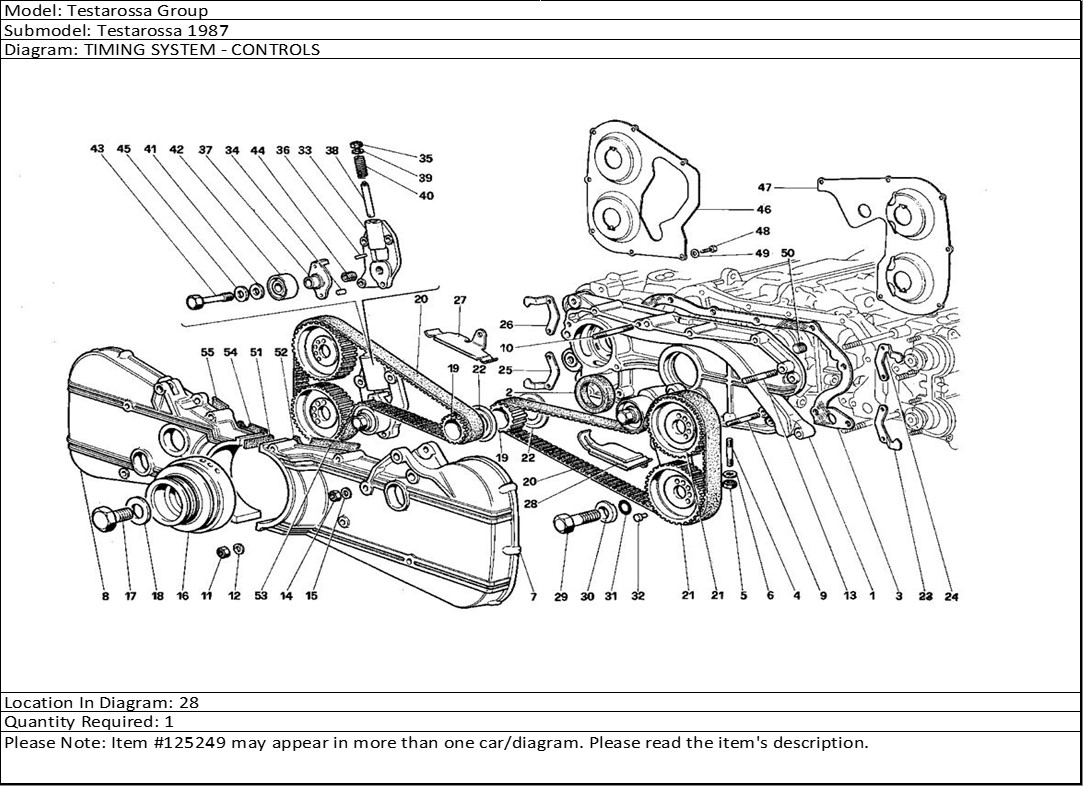 Model: Testarossa Group
Submodel: Testarossa 1987
Diagram: TIMING SYSTEM - CONTROLS

43 45 41 42 37 34 44 36 33 38 35 39 40

47 46 48 49 50

20 27 26 10 25 2

55 54 51 52 19 22 19 22 20 28

8 17 18 16 11 12 53 14 15 7 29 30 31 32 21 21 5 6 4 9 13 1 3 23 24

Location In Diagram: 28
Quantity Required: 1
Please Note: Item #125249 may appear in more than one car/diagram. Please read the item's description.