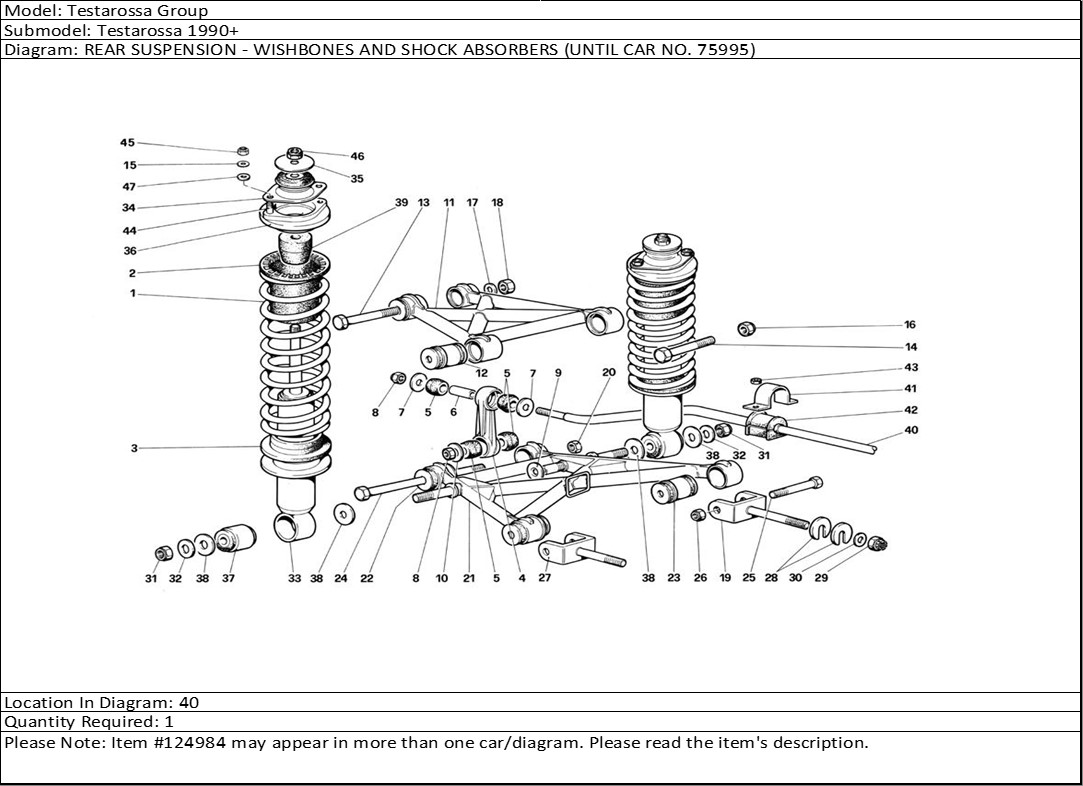 Model: Testarossa Group
Submodel: Testarossa 1990+
Diagram: REAR SUSPENSION - WISHBONES AND SHOCK ABSORBERS (UNTIL CAR NO. 75995)

45
15
47
34
44
36
2
1
3
46
35
39 13 11 17 18
16
14
43
41
42
40
12
8 7 5 6
5 7 9
20
38 32 31
31 32 38 37
33 38 24 22
8 10 21 5 4 27
38 23 26 19 25 28 30 29

Location In Diagram: 40
Quantity Required: 1
Please Note: Item #124984 may appear in more than one car/diagram. Please read the item's description.