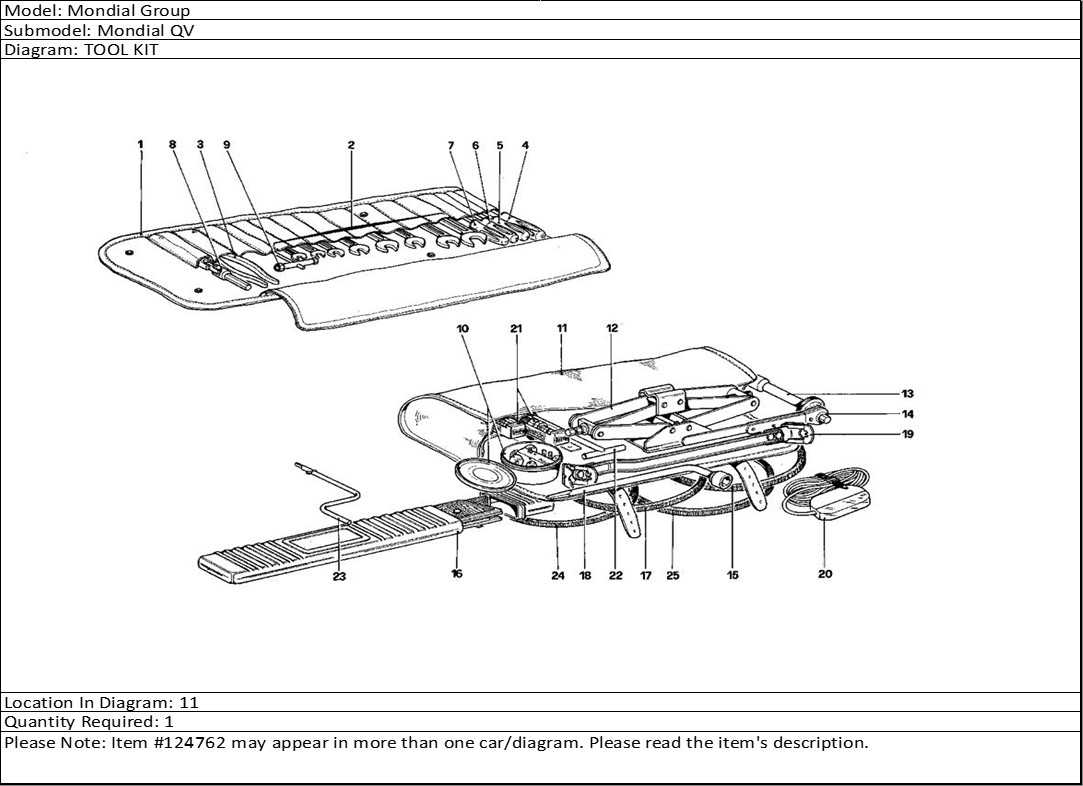 Model: Mondial Group
Submodel: Mondial QV
Diagram: TOOL KIT

1 8 3 9 2 7 6 5 4

10 21 11 12

13
14
19

23 16 24 18 22 17 25 15 20

Location In Diagram: 11
Quantity Required: 1
Please Note: Item #124762 may appear in more than one car/diagram. Please read the item's description.