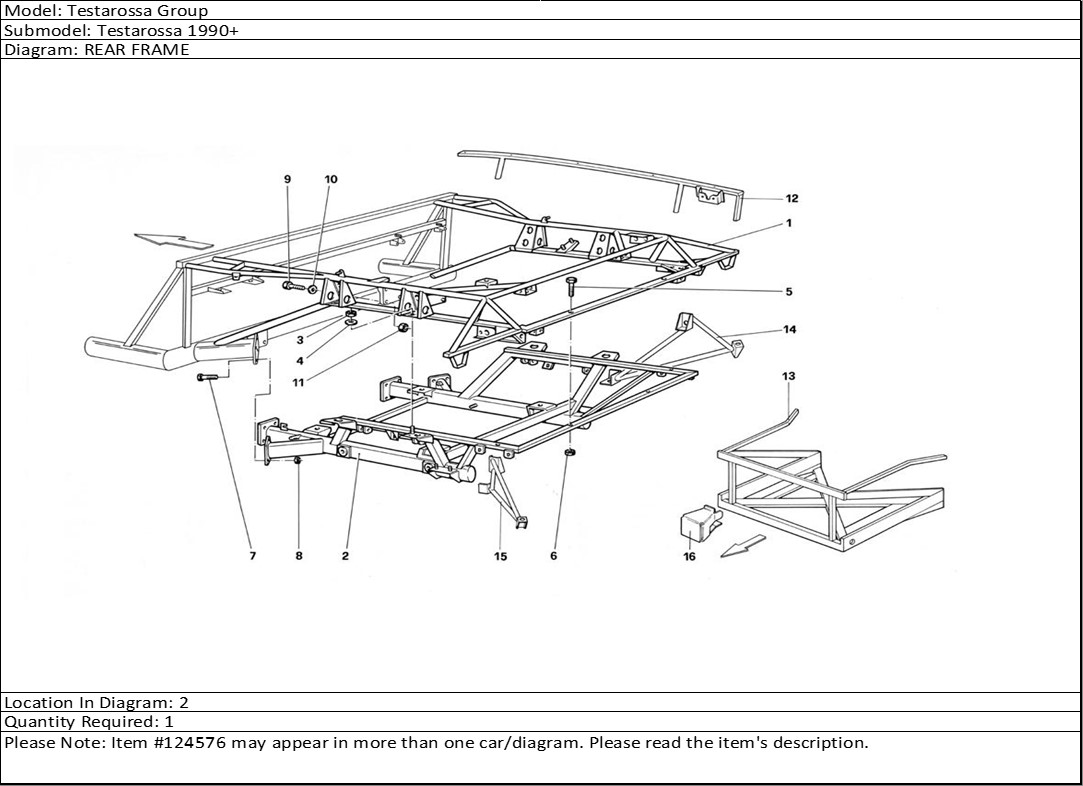 Model: Testarossa Group
Submodel: Testarossa 1990+
Diagram: REAR FRAME

9
10
12
1
5
14
3
4
11
13
7
8
2
15
6
16

Location In Diagram: 2
Quantity Required: 1
Please Note: Item #124576 may appear in more than one car/diagram. Please read the item's description.