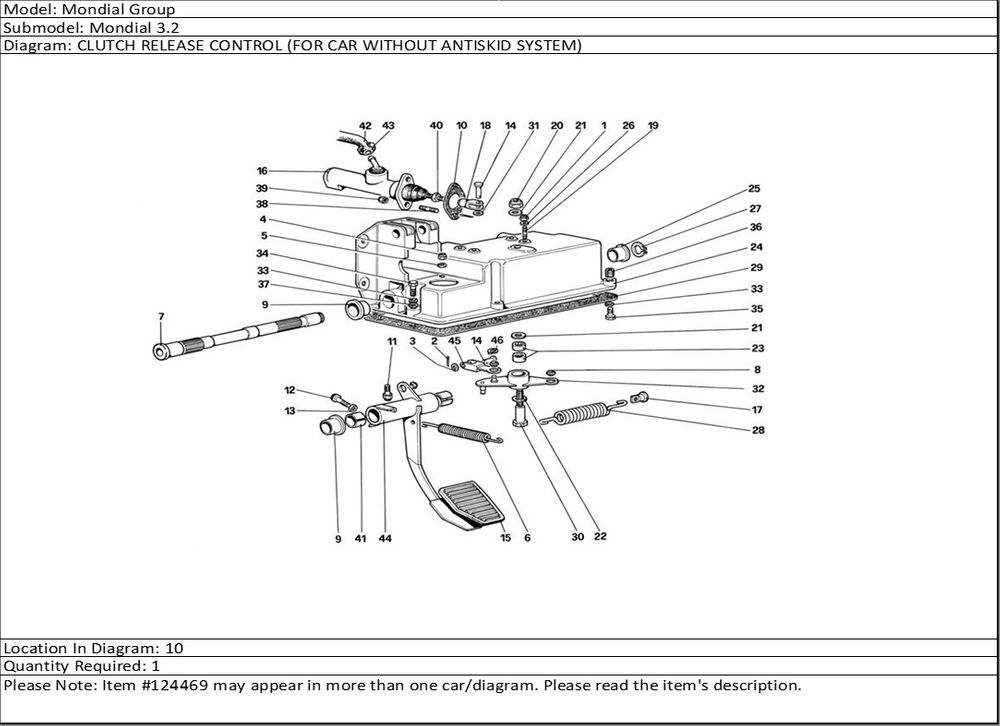 Model: Mondial Group
Submodel: Mondial 3.2
Diagram: CLUTCH RELEASE CONTROL (FOR CAR WITHOUT ANTISKID SYSTEM)

42 43 40 10 18 14 31 20 21 1 26 19
16
39
38
4
5
34
33
37
9
7
25
27
36
24
29
33
35
21
23
8
32
17
28
11 3 2 45 14 46
12
13
9 41 44 15 6 30 22

Location In Diagram: 10
Quantity Required: 1
Please Note: Item #124469 may appear in more than one car/diagram. Please read the item's description.