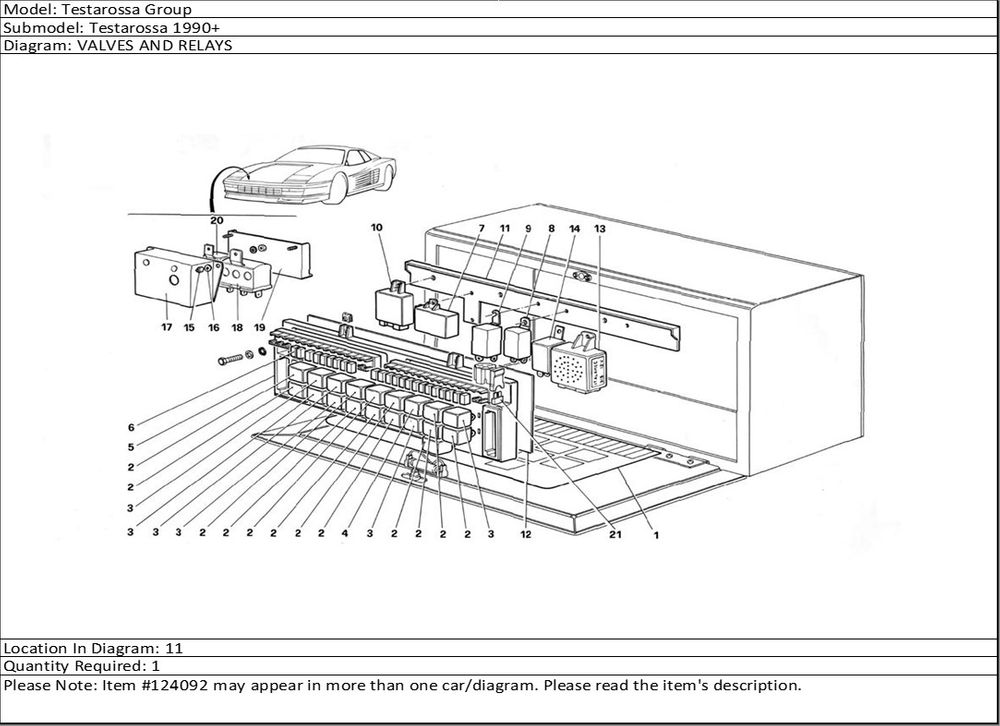 Model: Testarossa Group
Submodel: Testarossa 1990+
Diagram: VALVES AND RELAYS

20
10 7 11 9 8 14 13
17 15 16 18 19
6
5
2
2
3
3 3 3 2 2 2 2 2 2 4 3 2 2 2 2 3 12 21 1

Location In Diagram: 11
Quantity Required: 1
Please Note: Item #124092 may appear in more than one car/diagram. Please read the item's description.