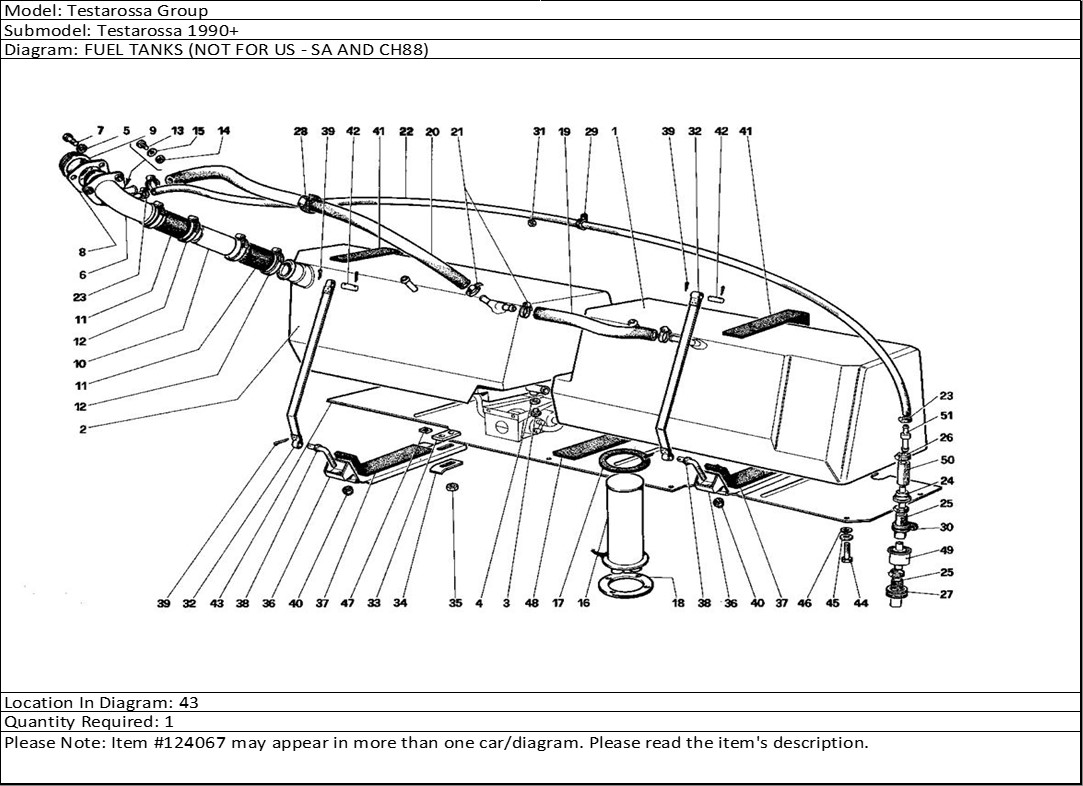 Model: Testarossa Group
Submodel: Testarossa 1990+
Diagram: FUEL TANKS (NOT FOR US - SA AND CH88)

7 5 9 13 15 14 28 39 42 41 22 20 21 31 19 29 1 39 32 42 41

8
6
23
11
12
10
11
12
2

23
51
26
50
24
25
30
49
25
27

39 32 43 38 36 40 37 47 33 34 35 4 3 48 17 16 18 38 36 40 37 46 45 44

Location In Diagram: 43
Quantity Required: 1
Please Note: Item #124067 may appear in more than one car/diagram. Please read the item's description.