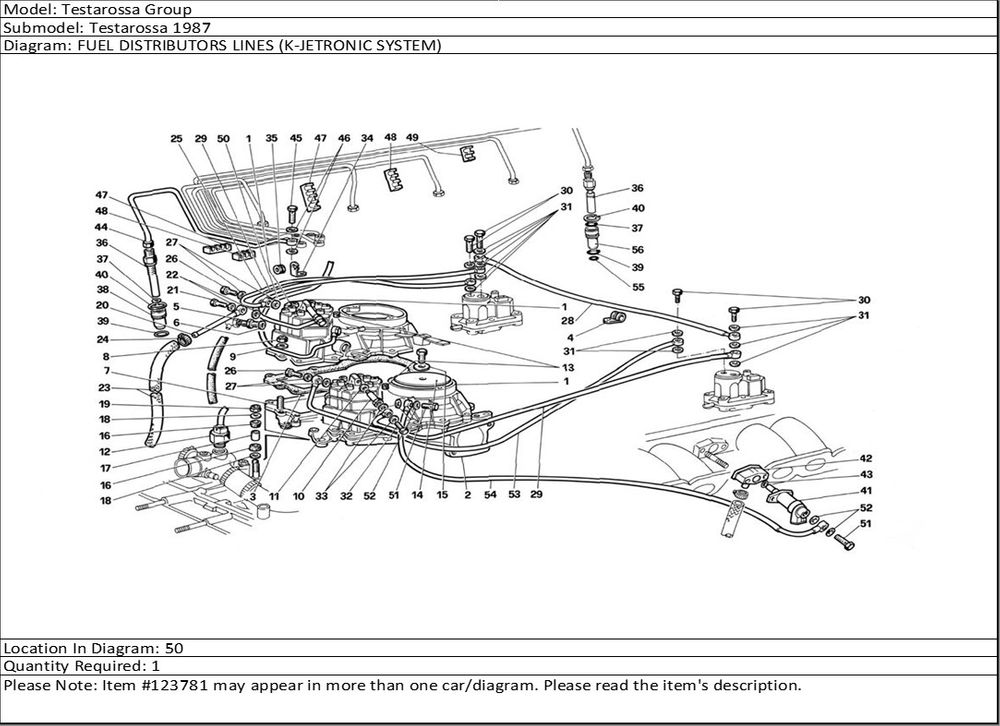 Model: Testarossa Group
Submodel: Testarossa 1987
Diagram: FUEL DISTRIBUTORS LINES (K-JETRONIC SYSTEM)

25 29 50 1 35 45 47 46 34 48 49
47 48 44 36 37 40 38 20 39 24 8 7 23 19 18 16 12 17 16 18
27 26 22 21 5 6 9 26 27
30 31 36 40 37 56 39 55
1 28 4 31 13 1
30 31
3 11 10 33 32 52 51 14 15 2 54 53 29
42 43 41 52 51

Location In Diagram: 50
Quantity Required: 1
Please Note: Item #123781 may appear in more than one car/diagram. Please read the item's description.