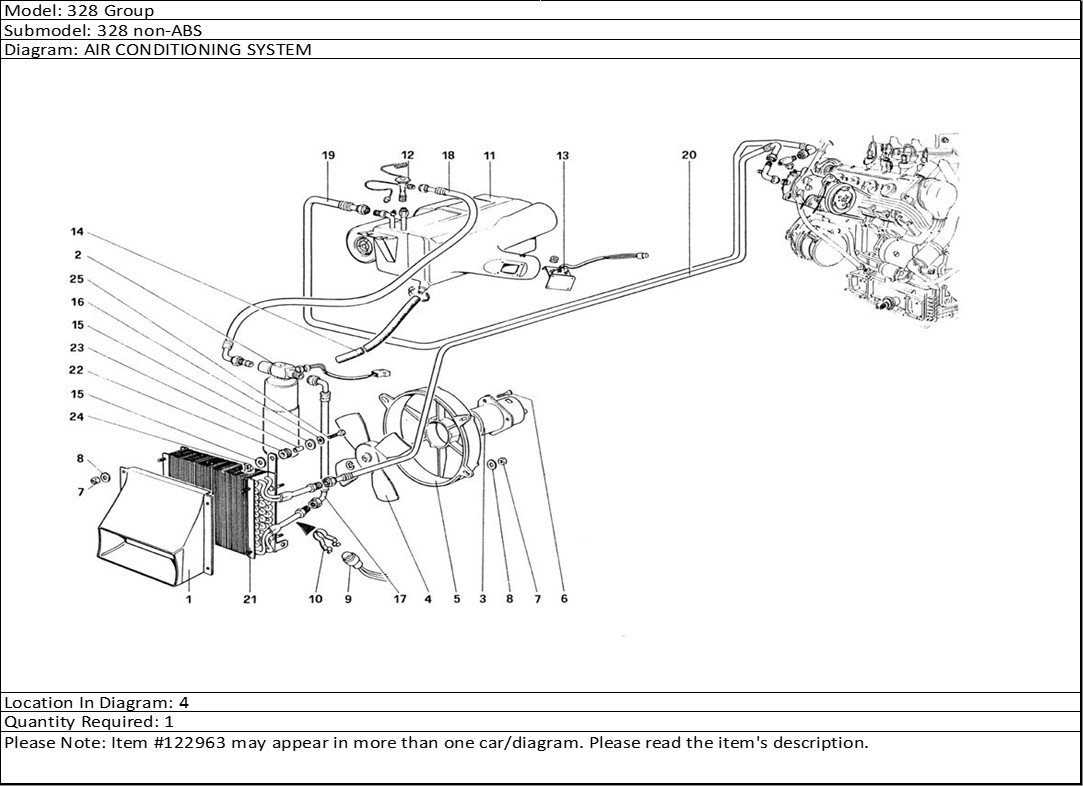 Model: 328 Group
Submodel: 328 non-ABS
Diagram: AIR CONDITIONING SYSTEM

19
12
18
11
13
20
14
2
25
16
15
23
22
15
24
8
7
1
21
10
9
17
4
5
3
8
7
6

Location In Diagram: 4
Quantity Required: 1
Please Note: Item #122963 may appear in more than one car/diagram. Please read the item's description.