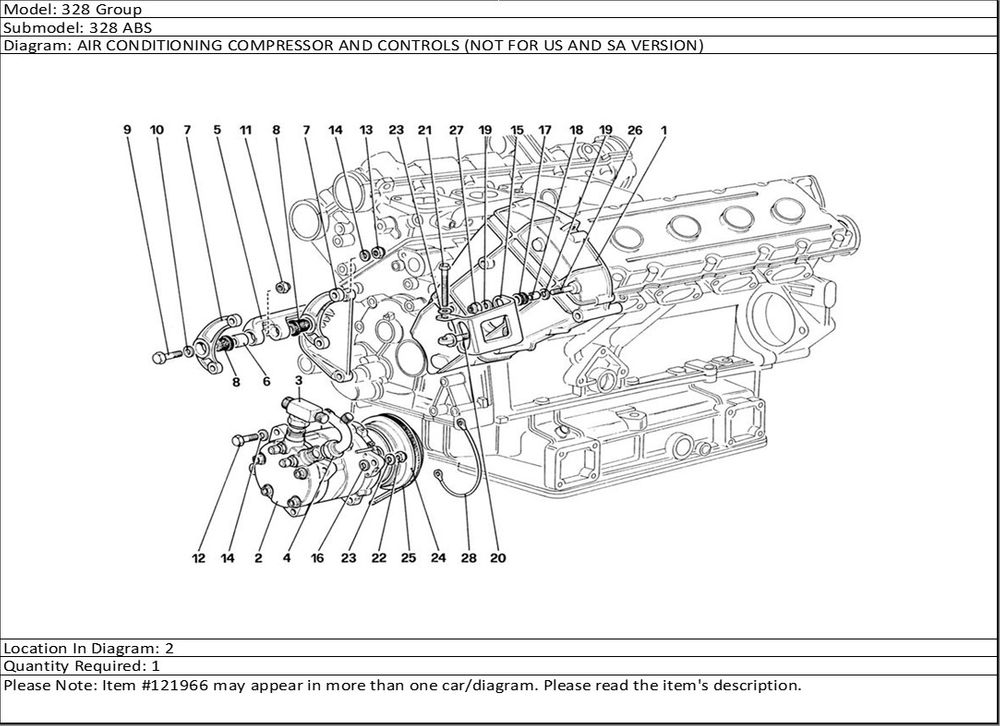 Model: 328 Group
Submodel: 328 ABS
Diagram: AIR CONDITIONING COMPRESSOR AND CONTROLS (NOT FOR US AND SA VERSION)

9 10 7 5 11 8 7 14 13 23 21 27 19 15 17 18 19 26 1

8 6

3

12 14 2 4 16 23 22 25 24 28 20

Location In Diagram: 2
Quantity Required: 1
Please Note: Item #121966 may appear in more than one car/diagram. Please read the item's description.