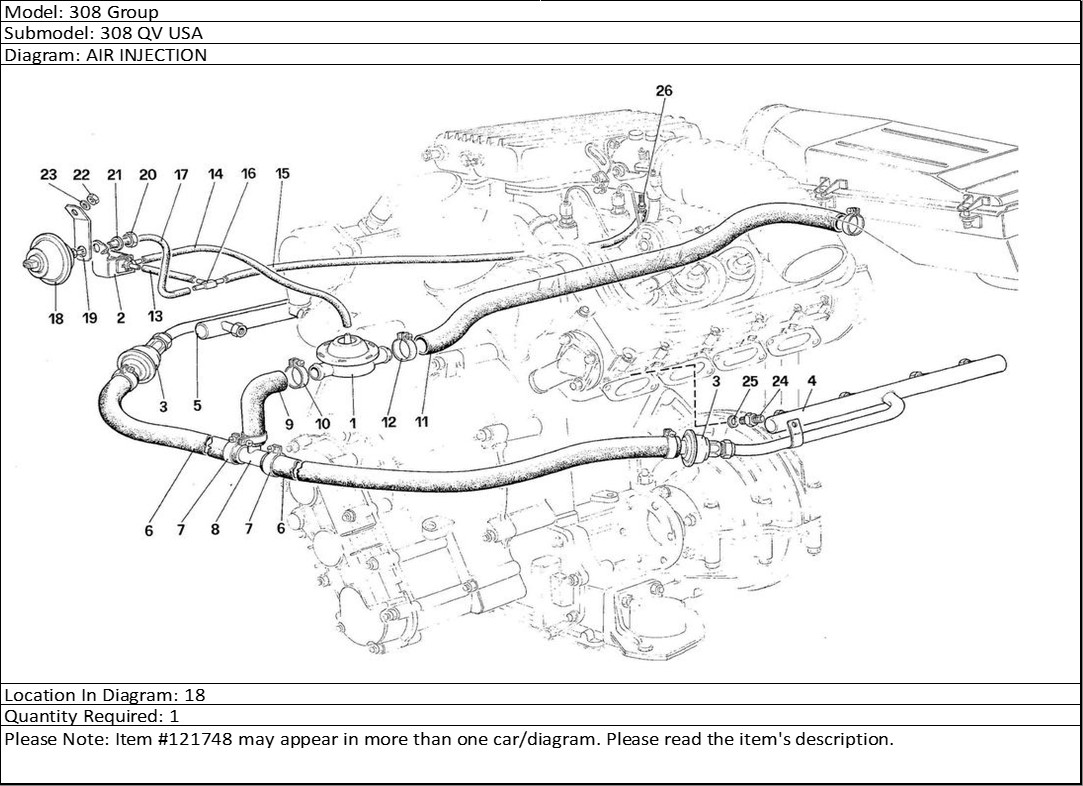 Model: 308 Group
Submodel: 308 QV USA
Diagram: AIR INJECTION

26
23 22 21 20 17 14 16 15
18 19 2 13
3 5
9 10 1 12 11
3 25 24 4
6 7 8 7 6

Location In Diagram: 18
Quantity Required: 1
Please Note: Item #121748 may appear in more than one car/diagram. Please read the item's description.