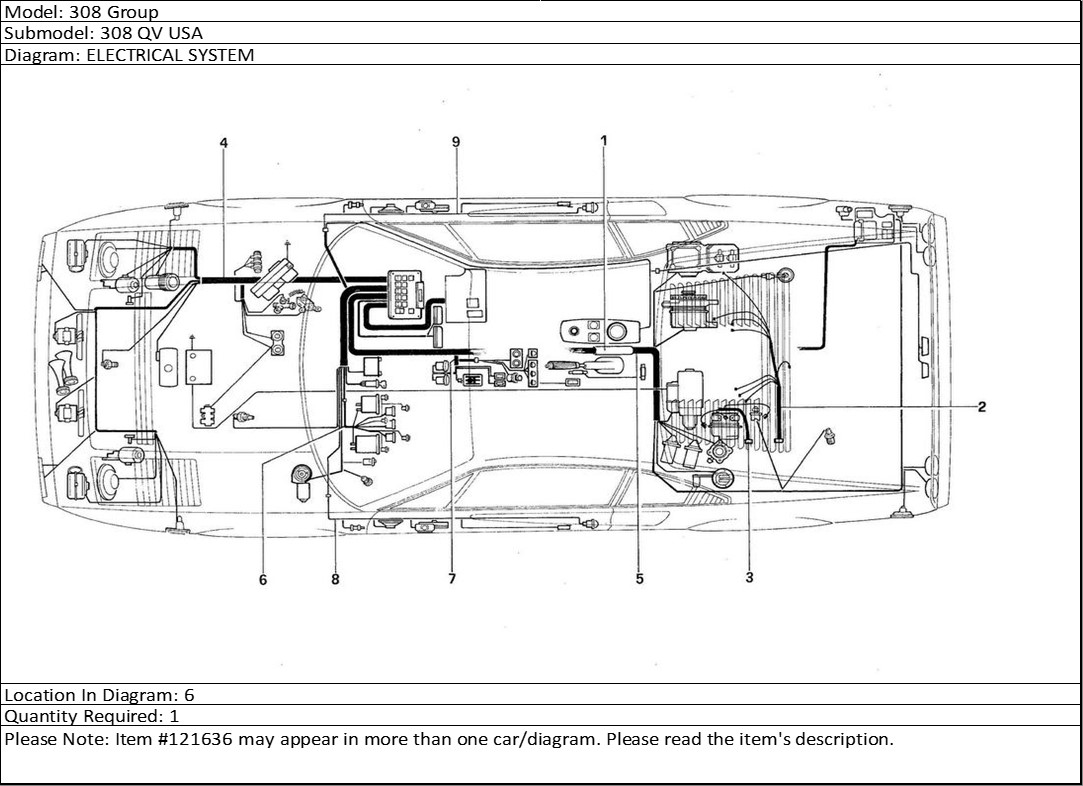 Model: 308 Group
Submodel: 308 QV USA
Diagram: ELECTRICAL SYSTEM

4
9
1
2
6
8
7
5
3

Location In Diagram: 6
Quantity Required: 1
Please Note: Item #121636 may appear in more than one car/diagram. Please read the item's description.