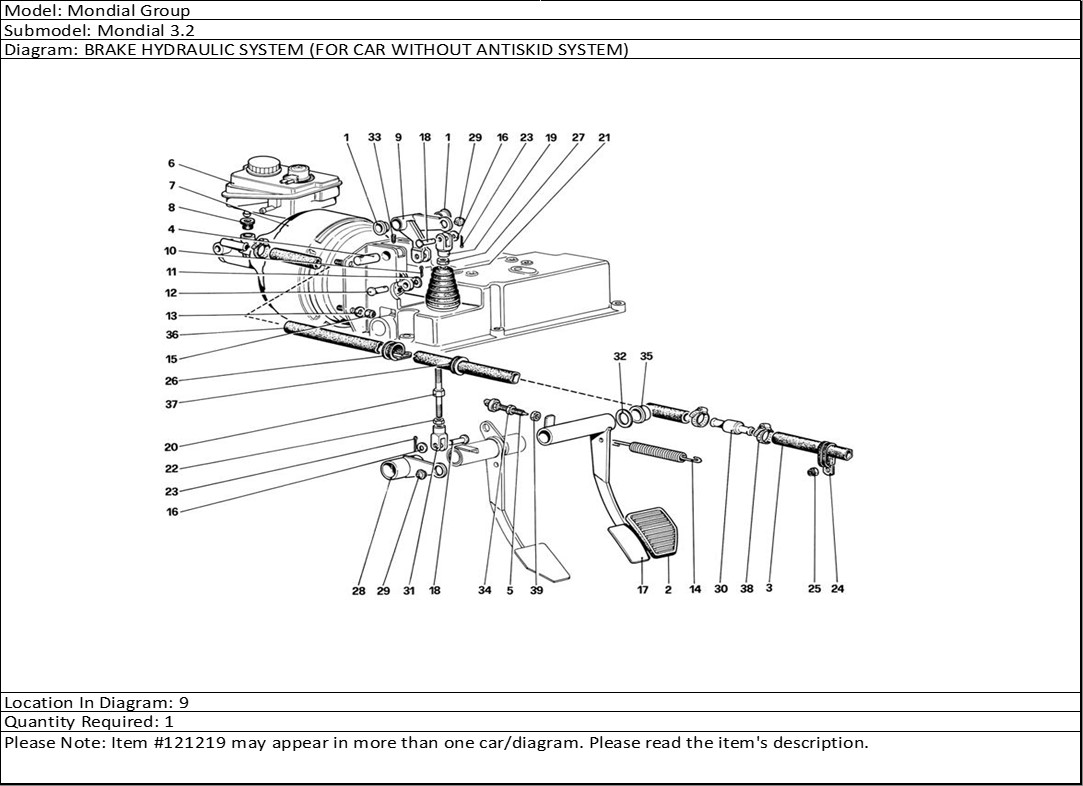 Model: Mondial Group
Submodel: Mondial 3.2
Diagram: BRAKE HYDRAULIC SYSTEM (FOR CAR WITHOUT ANTISKID SYSTEM)

1 33 9 18 1 29 16 23 19 27 21
6
7
8
4
10
11
12
13
36
15
26
37
20
22
23
16
32 35
28 29 31 18 34 5 39 17 2 14 30 38 3 25 24

Location In Diagram: 9
Quantity Required: 1
Please Note: Item #121219 may appear in more than one car/diagram. Please read the item's description.