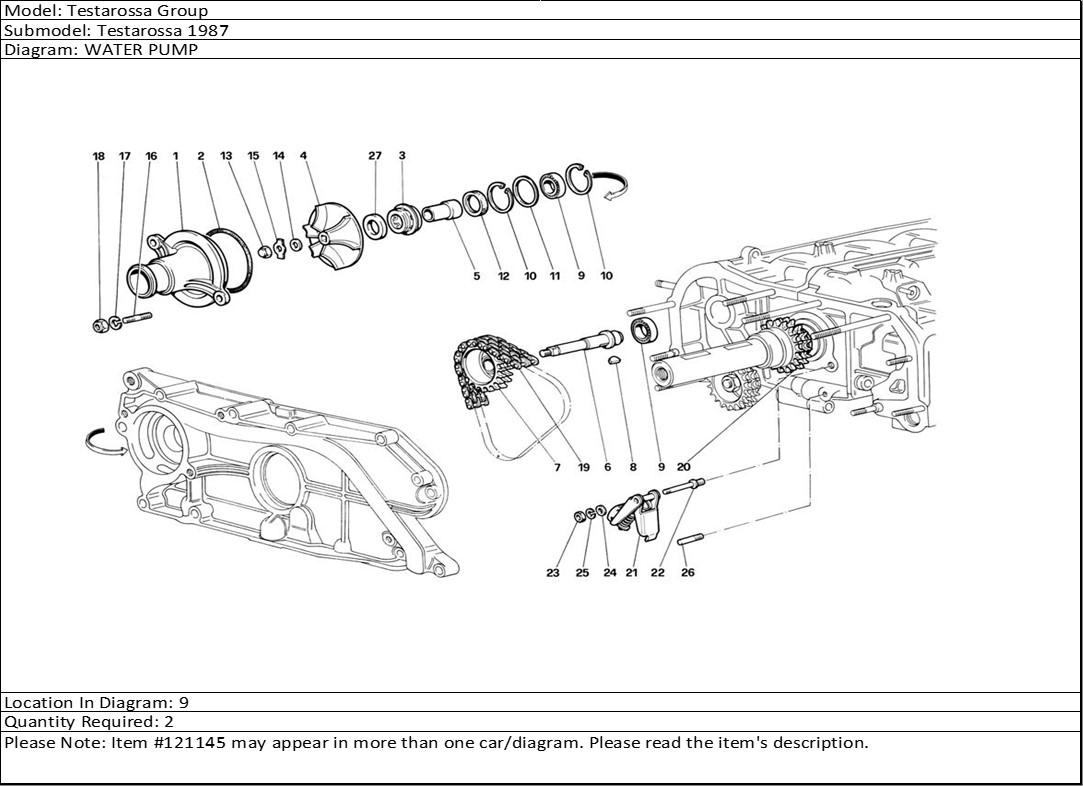 Model: Testarossa Group
Submodel: Testarossa 1987
Diagram: WATER PUMP

18 17 16 1 2 13 15 14 4 27 3

5 12 10 11 9 10

7 19 6 8 9 20

23 25 24 21 22 26

Location In Diagram: 9
Quantity Required: 2
Please Note: Item #121145 may appear in more than one car/diagram. Please read the item's description.