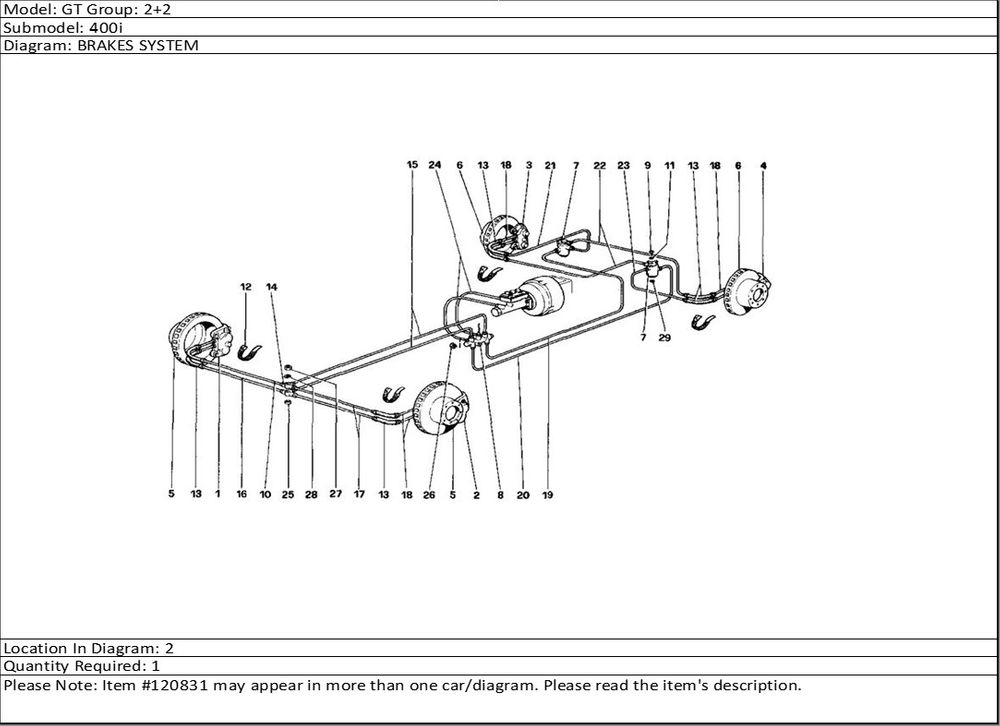 Model: GT Group: 2+2
Submodel: 400i
Diagram: BRAKES SYSTEM

15 24 6 13 18 3 21 7 22 23 9 11 13 18 6 4

12 14

7 29

5 13 1 16 10 25 28 27 17 13 18 26 5 2 8 20 19

Location In Diagram: 2
Quantity Required: 1
Please Note: Item #120831 may appear in more than one car/diagram. Please read the item's description.