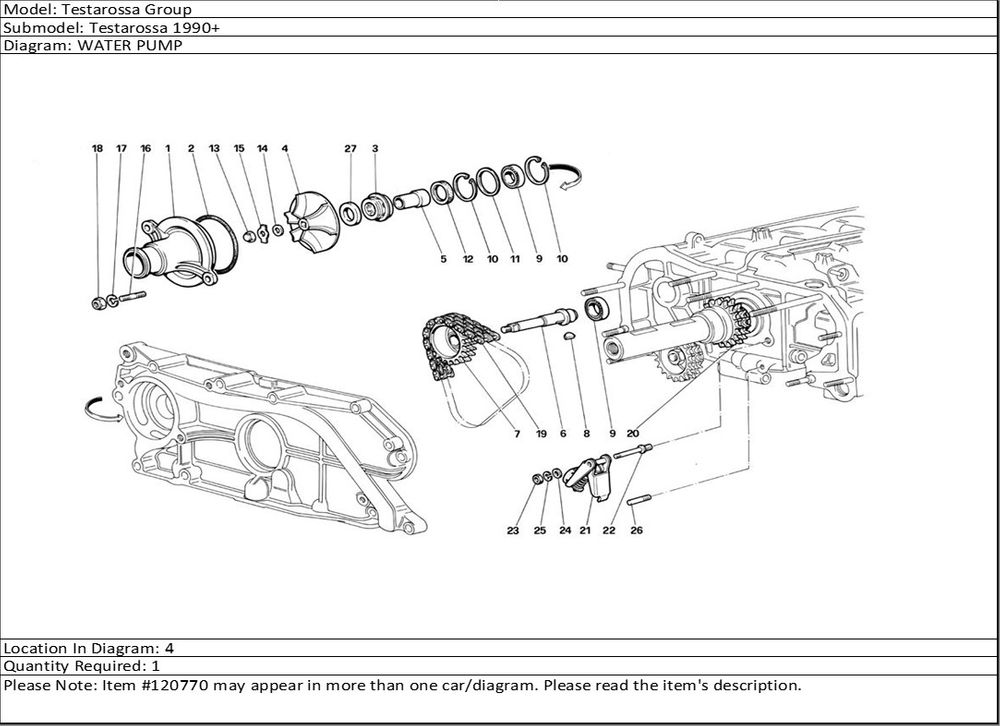 Model: Testarossa Group
Submodel: Testarossa 1990+
Diagram: WATER PUMP

18 17 16 1 2 13 15 14 4 27 3

5 12 10 11 9 10

7 19 6 8 9 20

23 25 24 21 22 26

Location In Diagram: 4
Quantity Required: 1
Please Note: Item #120770 may appear in more than one car/diagram. Please read the item's description.