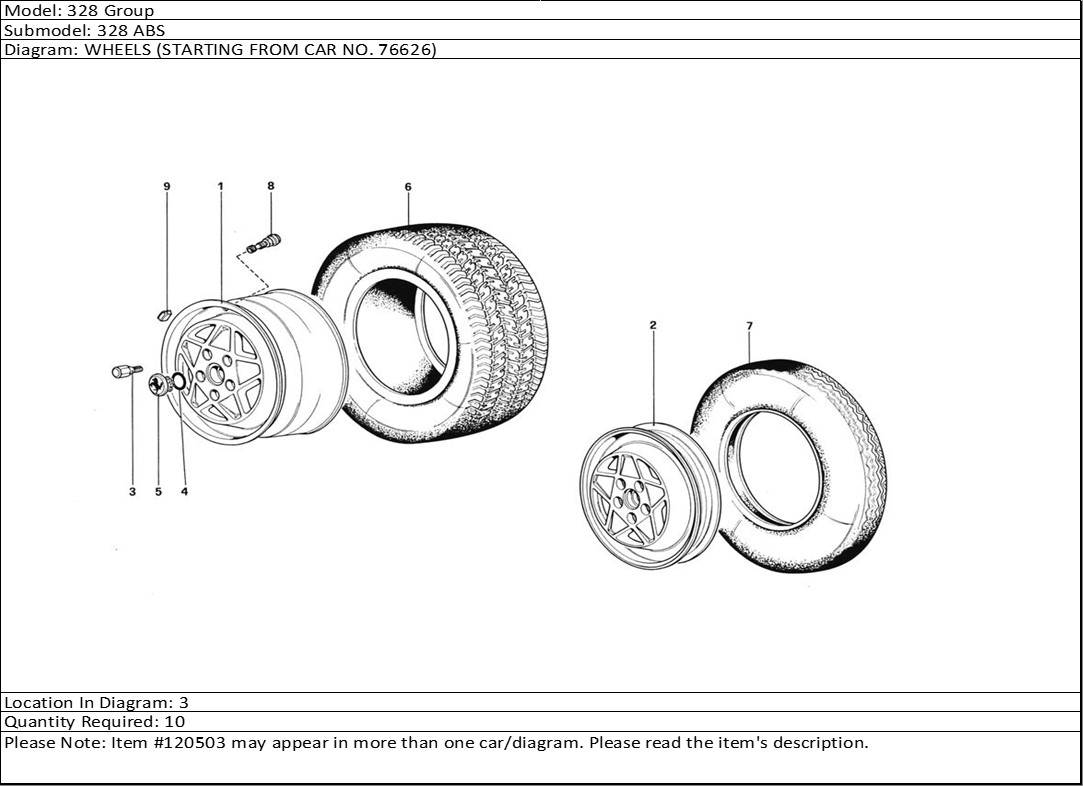 Model: 328 Group
Submodel: 328 ABS
Diagram: WHEELS (STARTING FROM CAR NO. 76626)

9 1 8 6
3 5 4
2 7

Location In Diagram: 3
Quantity Required: 10
Please Note: Item #120503 may appear in more than one car/diagram. Please read the item's description.