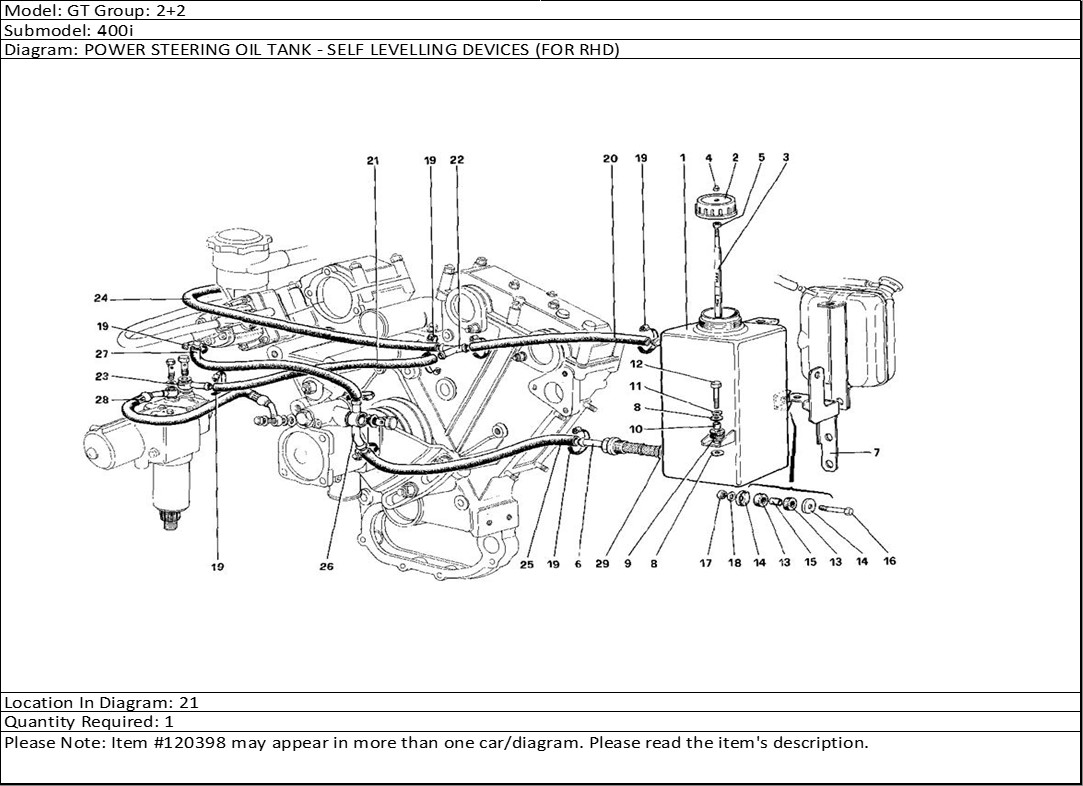 Model: GT Group: 2+2
Submodel: 400i
Diagram: POWER STEERING OIL TANK - SELF LEVELLING DEVICES (FOR RHD)

21 19 22 20 19 1 4 2 5 3
24
19
27
23
28
12
11
8
10
7
19 26 25 19 6 29 9 8 17 18 14 13 15 13 14 16

Location In Diagram: 21
Quantity Required: 1
Please Note: Item #120398 may appear in more than one car/diagram. Please read the item's description.