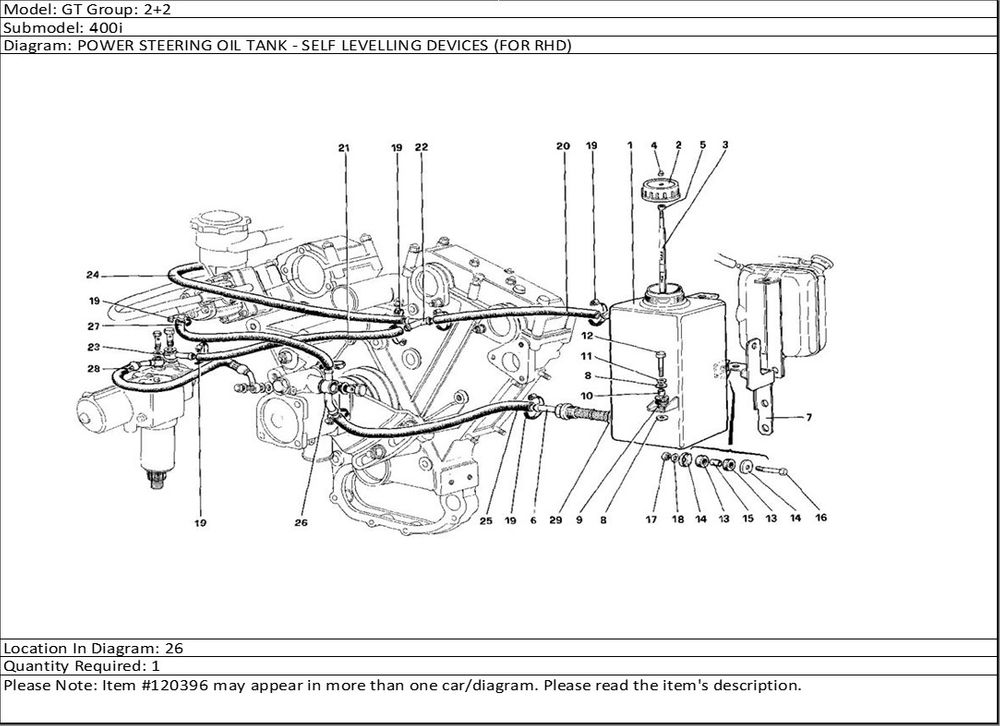 Model: GT Group: 2+2
Submodel: 400i
Diagram: POWER STEERING OIL TANK - SELF LEVELLING DEVICES (FOR RHD)

21 19 22 20 19 1 4 2 5 3
24
19
27
23
28
12
11
8
10
7
19 26 25 19 6 29 9 8 17 18 14 13 15 13 14 16

Location In Diagram: 26
Quantity Required: 1
Please Note: Item #120396 may appear in more than one car/diagram. Please read the item's description.