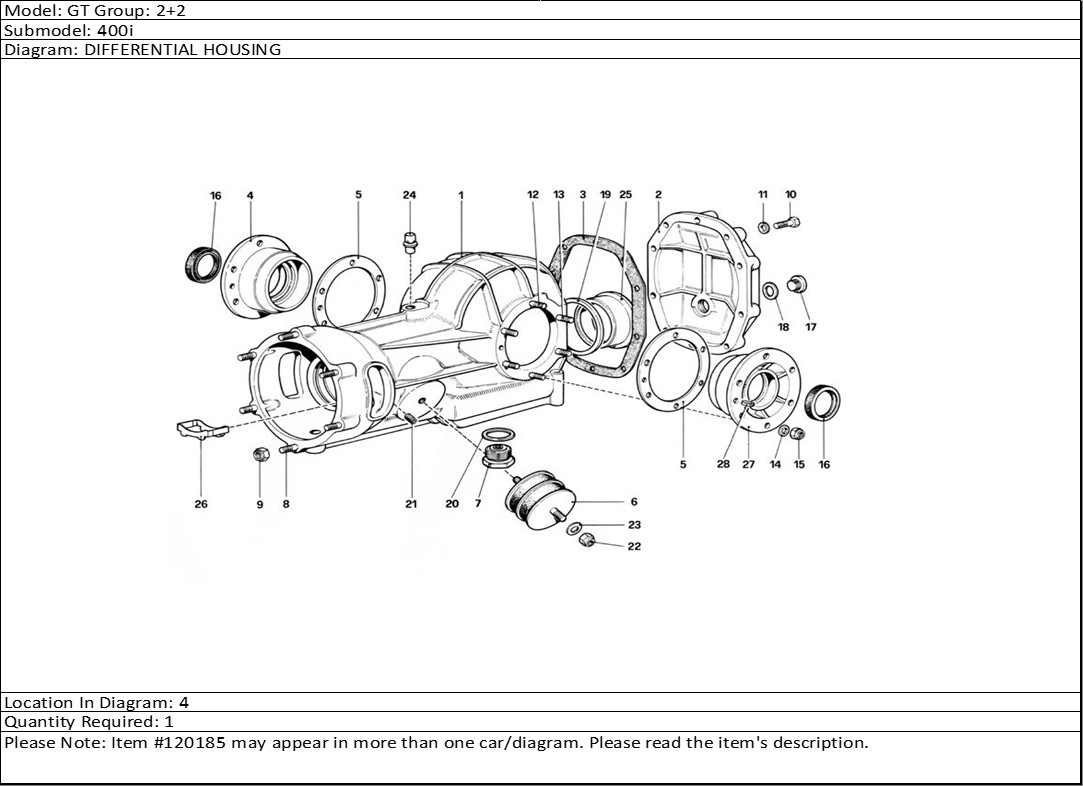 Model: GT Group: 2+2
Submodel: 400i
Diagram: DIFFERENTIAL HOUSING

16 4 5 24 1 12 13 3 19 25 2 11 10
18 17
5 28 27 14 15 16
26 9 8 21 20 7 6
23
22

Location In Diagram: 4
Quantity Required: 1
Please Note: Item #120185 may appear in more than one car/diagram. Please read the item's description.