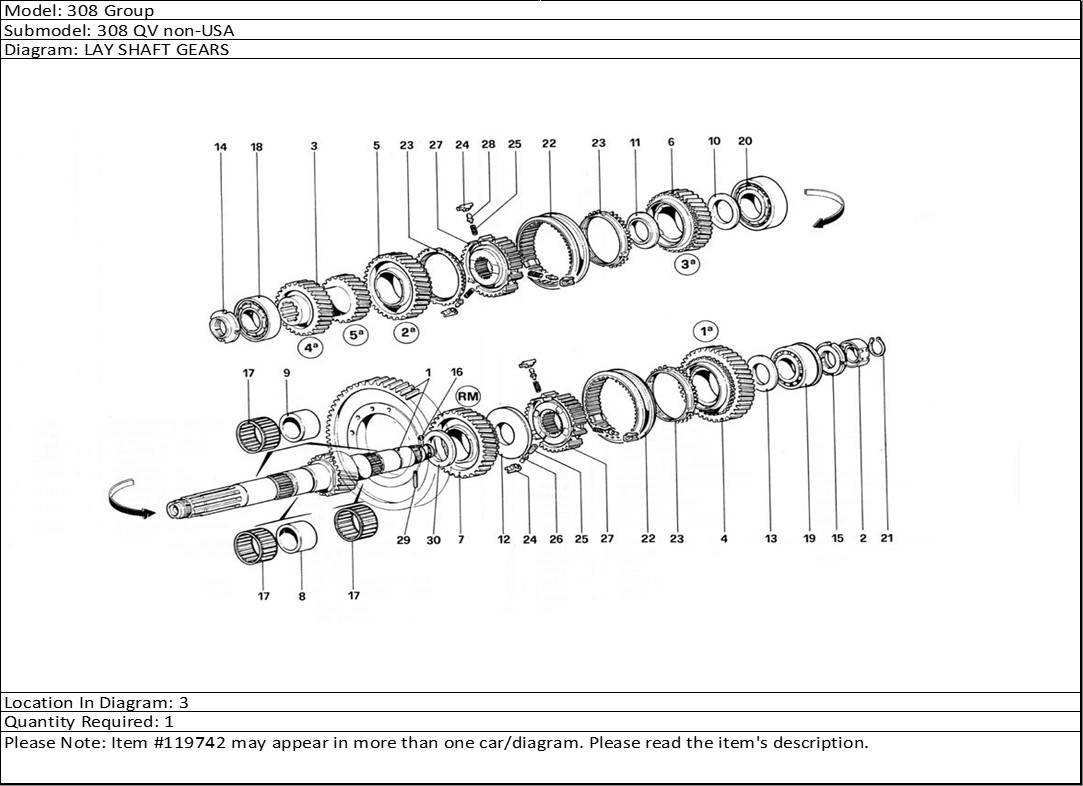 Model: 308 Group
Submodel: 308 QV non-USA
Diagram: LAY SHAFT GEARS

14 18 3 5 23 27 24 28 25 22 23 11 6 10 20

4ª 5ª 2ª 3ª

1ª

17 9 1 16 RM

29 30 7 12 24 26 25 27 22 23 4 13 19 15 2 21

17 8 17

Location In Diagram: 3
Quantity Required: 1
Please Note: Item #119742 may appear in more than one car/diagram. Please read the item's description.